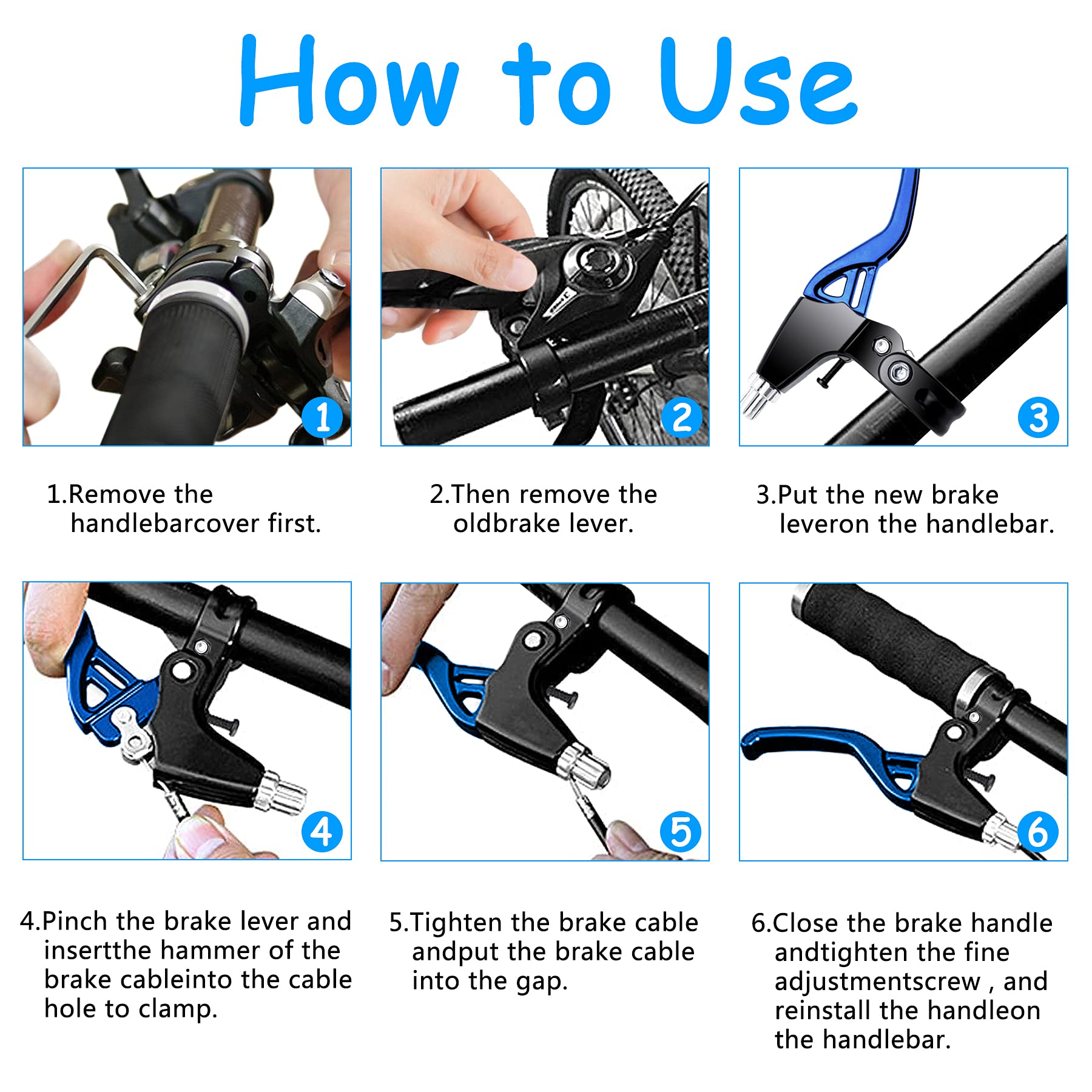 How to Use

1

2

3

1.Remove the handlebarcover first.

2.Then remove the oldbrake lever.

3.Put the new brake leveron the handlebar.

4

5

6

4.Pinch the brake lever and insertthe hammer of the brake cableinto the cable hole to clamp.

5.Tighten the brake cable andput the brake cable into the gap.

6.Close the brake handle andtighten the fine adjustmentscrew , and reinstall the handleon the handlebar.