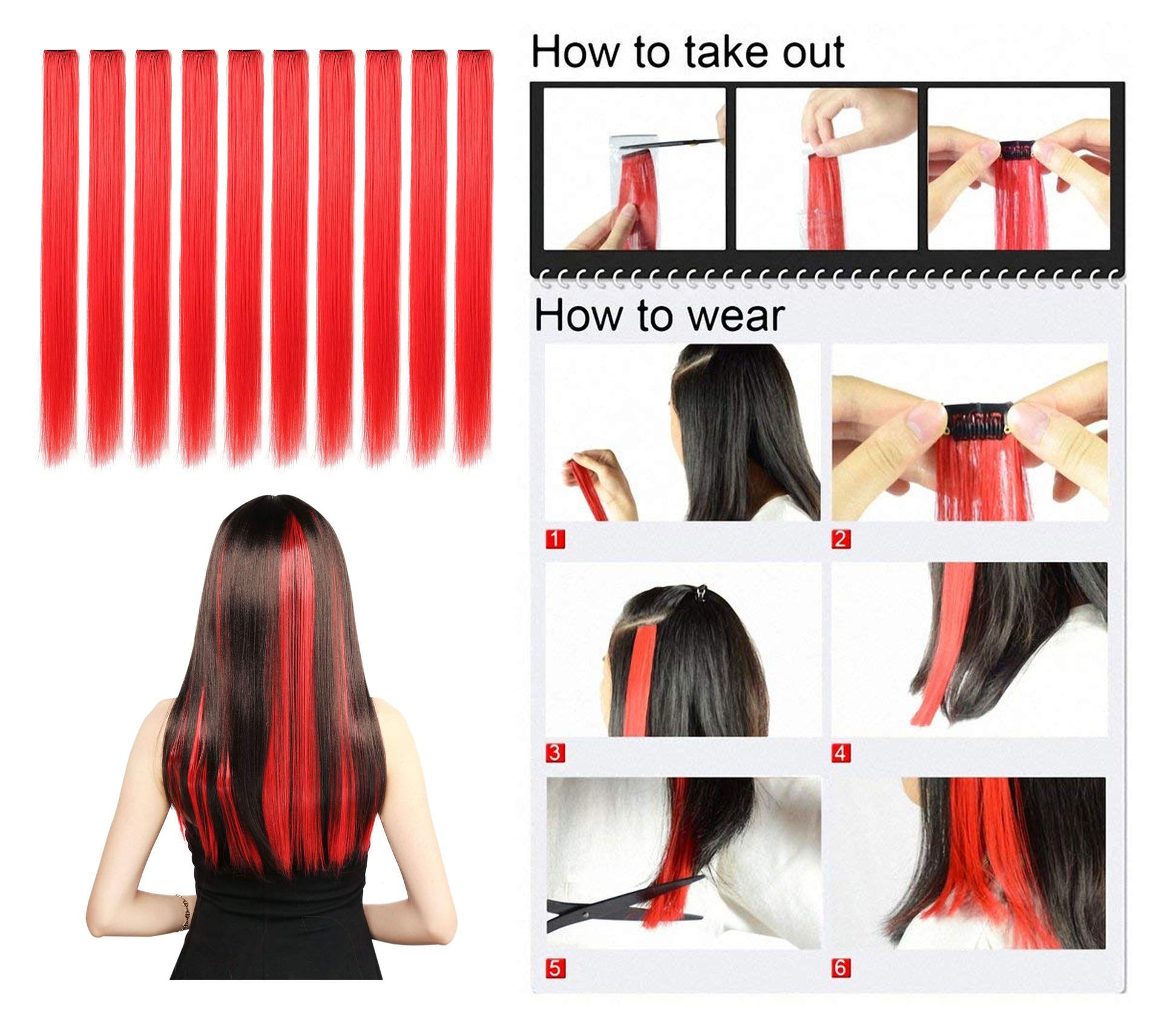 How to take out

How to wear

1

2

3

4

5

6