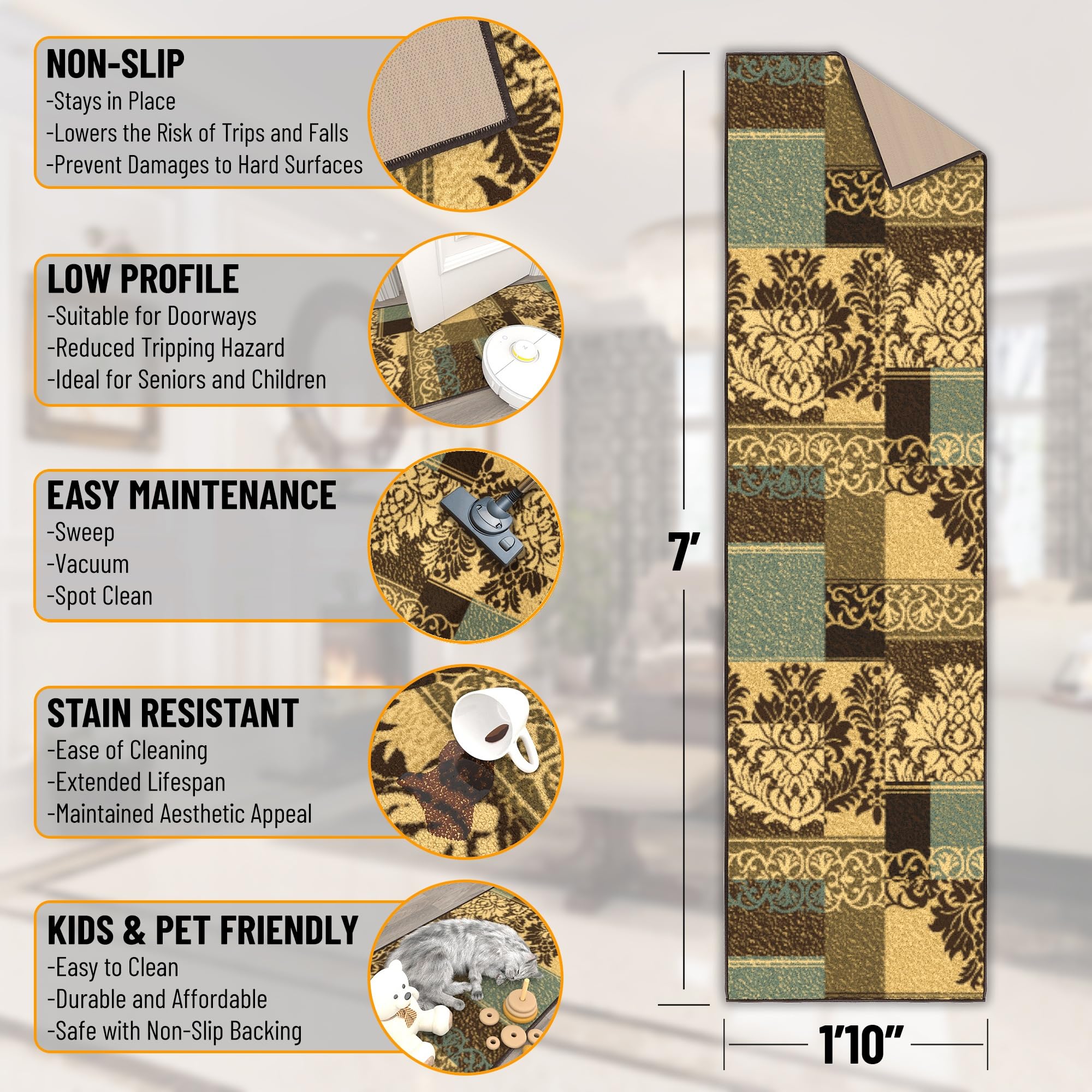 NON-SLIP
-Stays in Place
-Lowers the Risk of Trips and Falls
-Prevent Damages to Hard Surfaces

LOW PROFILE
-Suitable for Doorways
-Reduced Tripping Hazard
-Ideal for Seniors and Children

EASY MAINTENANCE
-Sweep
-Vacuum
-Spot Clean

STAIN RESISTANT
-Ease of Cleaning
-Extended Lifespan
-Maintained Aesthetic Appeal

KIDS & PET FRIENDLY
-Easy to Clean
-Durable and Affordable
-Safe with Non-Slip Backing

7'

1'10"