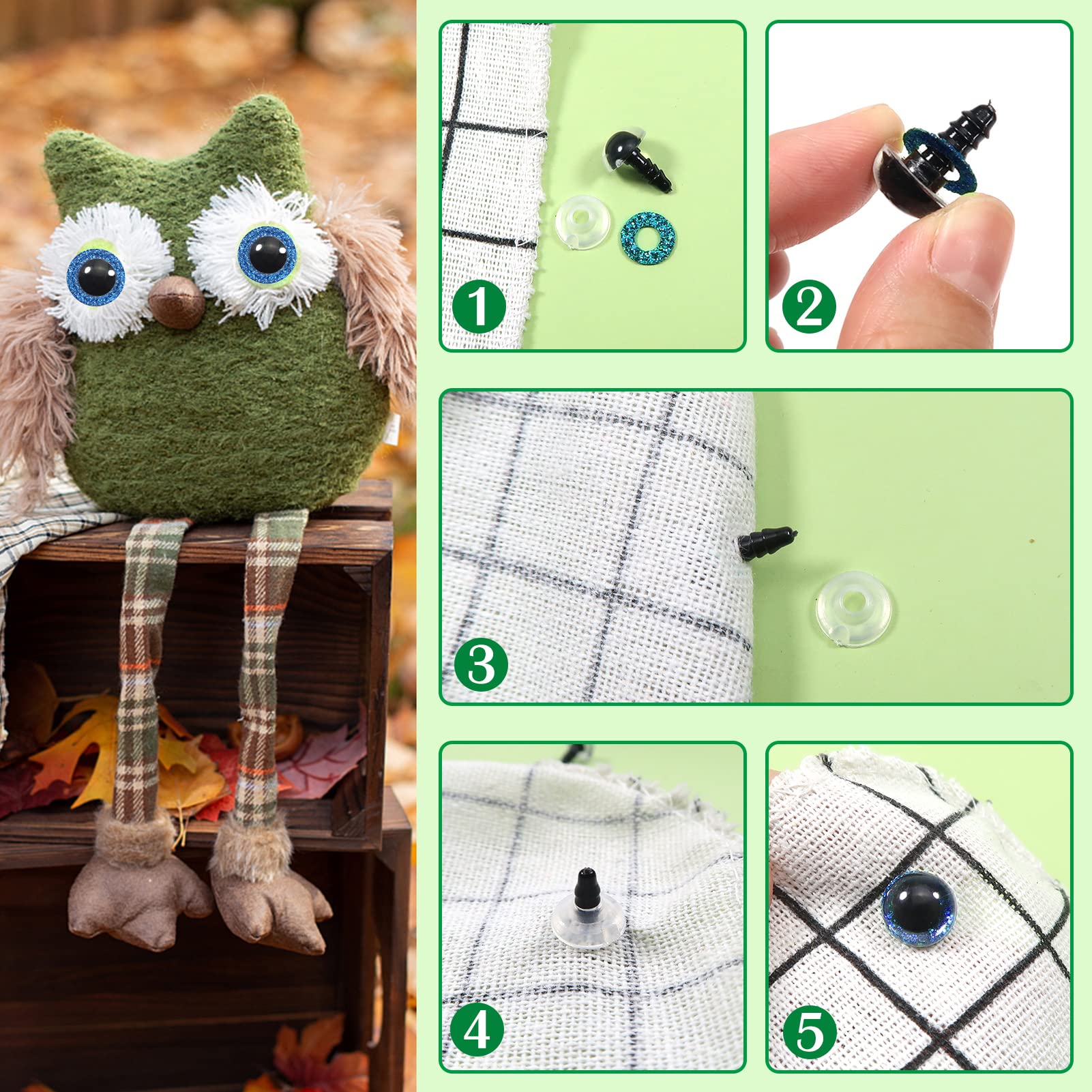 1

2

3

4

5