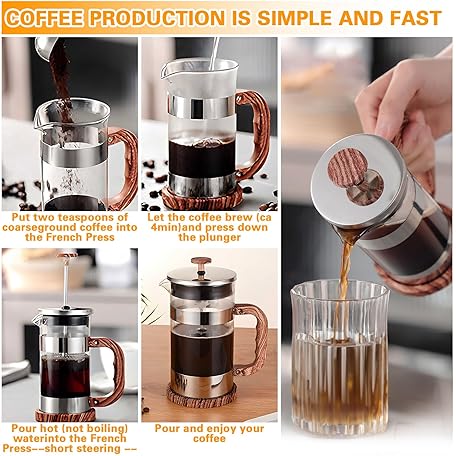 COFFEE PRODUCTION IS SIMPLE AND FAST

Put two teaspoons of coarseground coffee into the French Press

Let the coffee brew (ca 4min)and press down the plunger

Pour hot (not boiling) waterinto the French Press--short steering --

Pour and enjoy your coffee