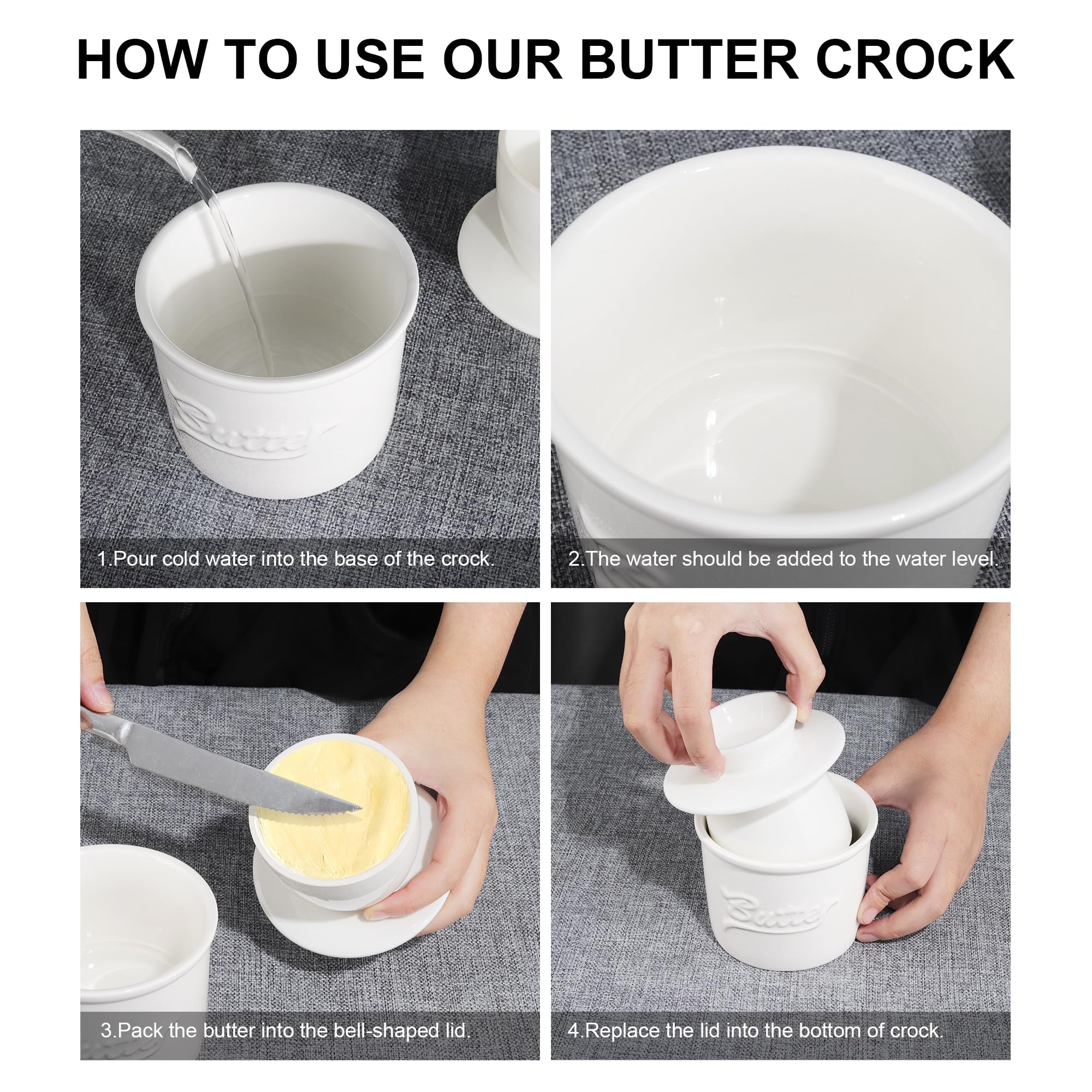 HOW TO USE OUR BUTTER CROCK

Butter

1.Pour cold water into the base of the crock.

2.The water should be added to the water level.

3.Pack the butter into the bell-shaped lid.

Butter

4.Replace the lid into the bottom of crock.