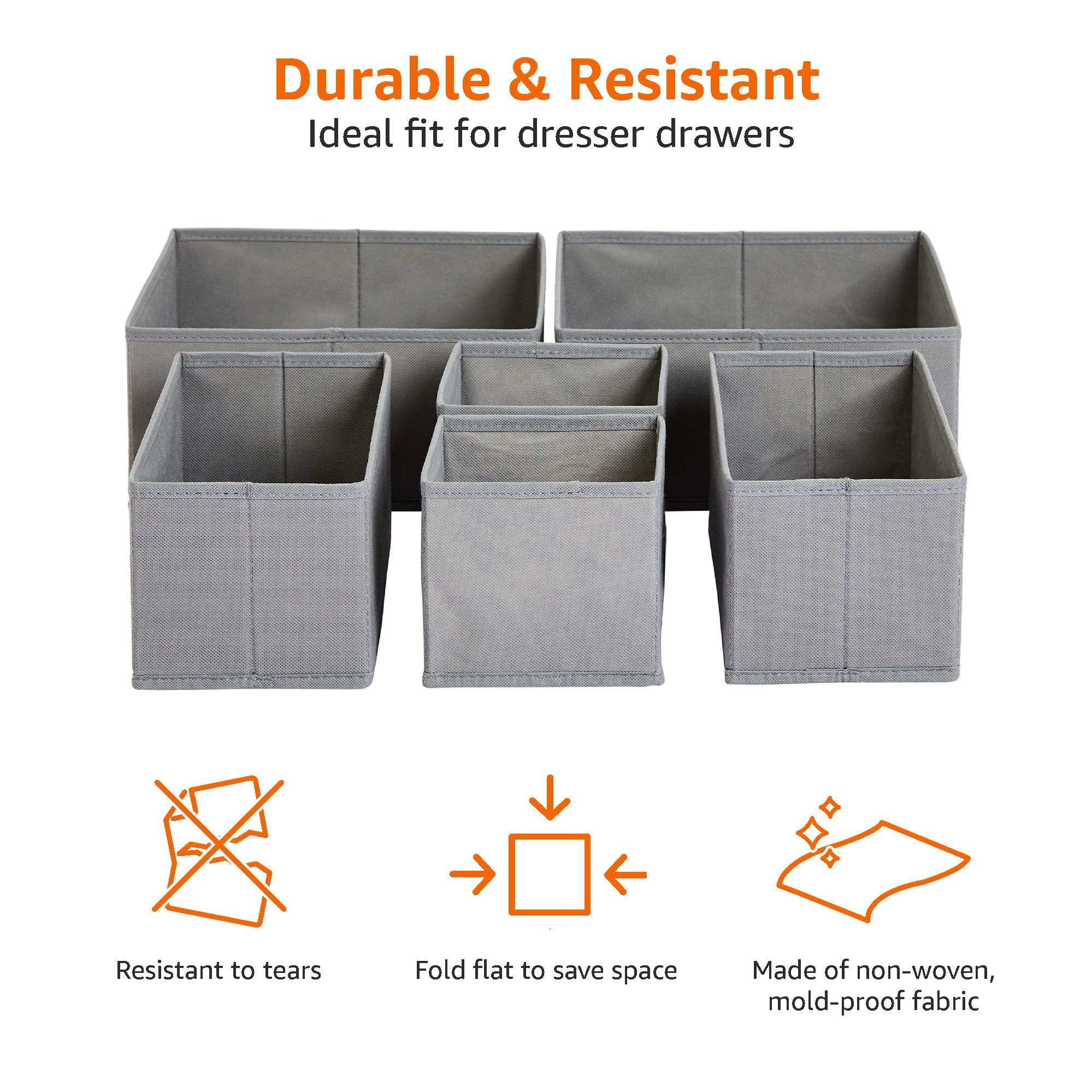 Durable & Resistant
Ideal fit for dresser drawers

Resistant to tears

Fold flat to save space

Made of non-woven, mold-proof fabric