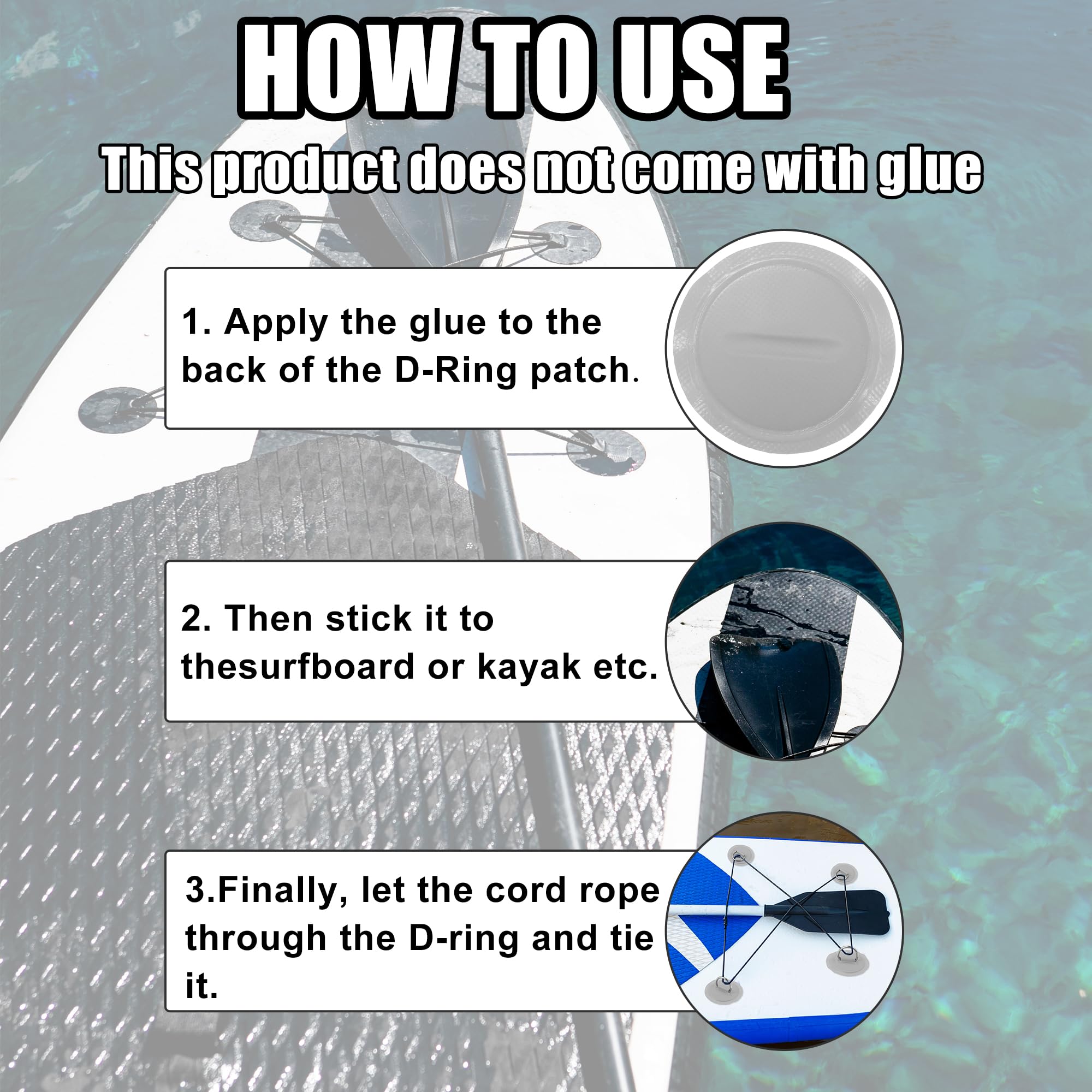 HOW TO USE

This product does not come with glue

1. Apply the glue to the back of the D-Ring patch.

2. Then stick it to thesurfboard or kayak etc.

3.Finally, let the cord rope through the D-ring and tie it.