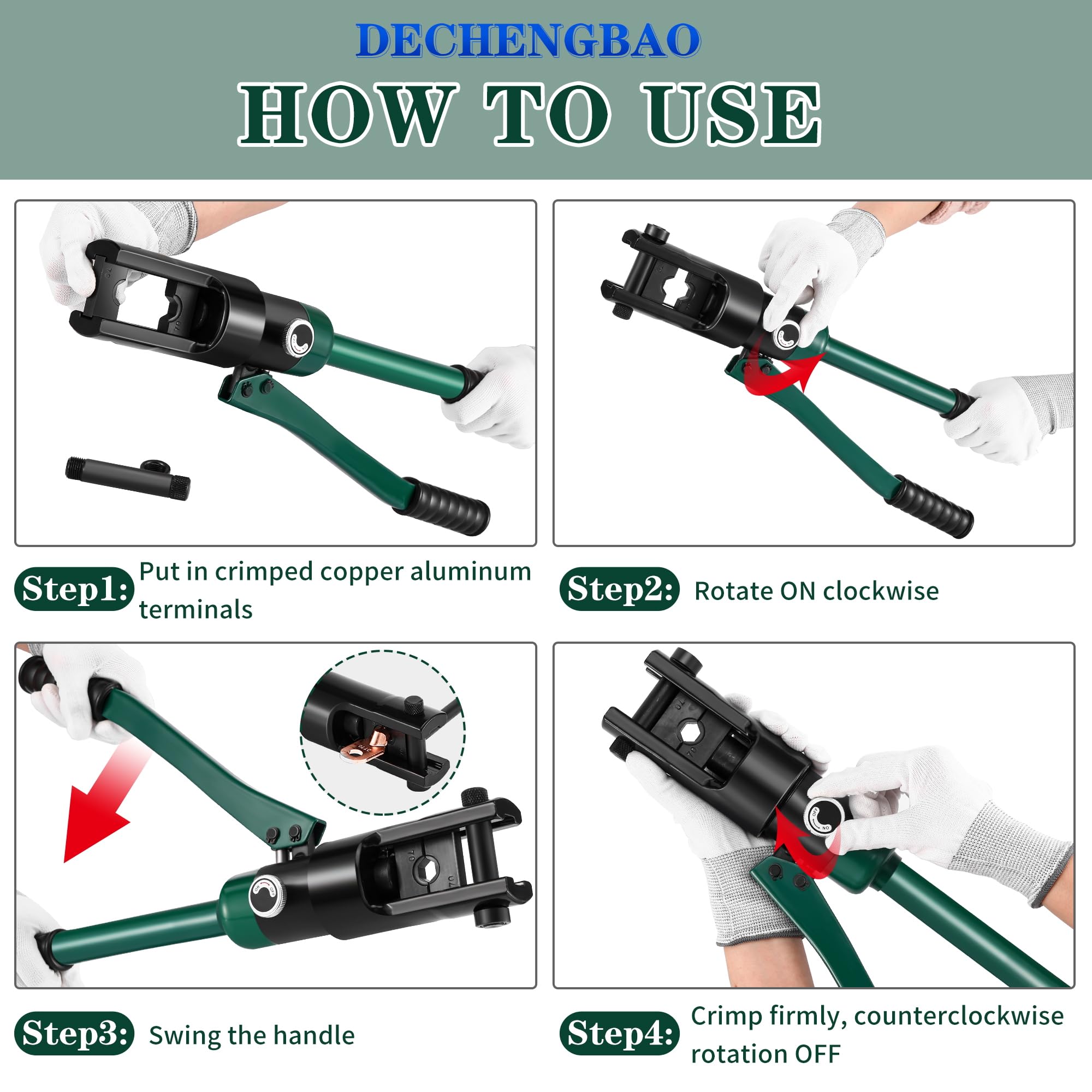 DECHENGBAO
HOW TO USE

Step1: Put in crimped copper aluminum terminals

Step2: Rotate ON clockwise

Step3: Swing the handle

Step4: Crimp firmly, counterclockwise rotation OFF