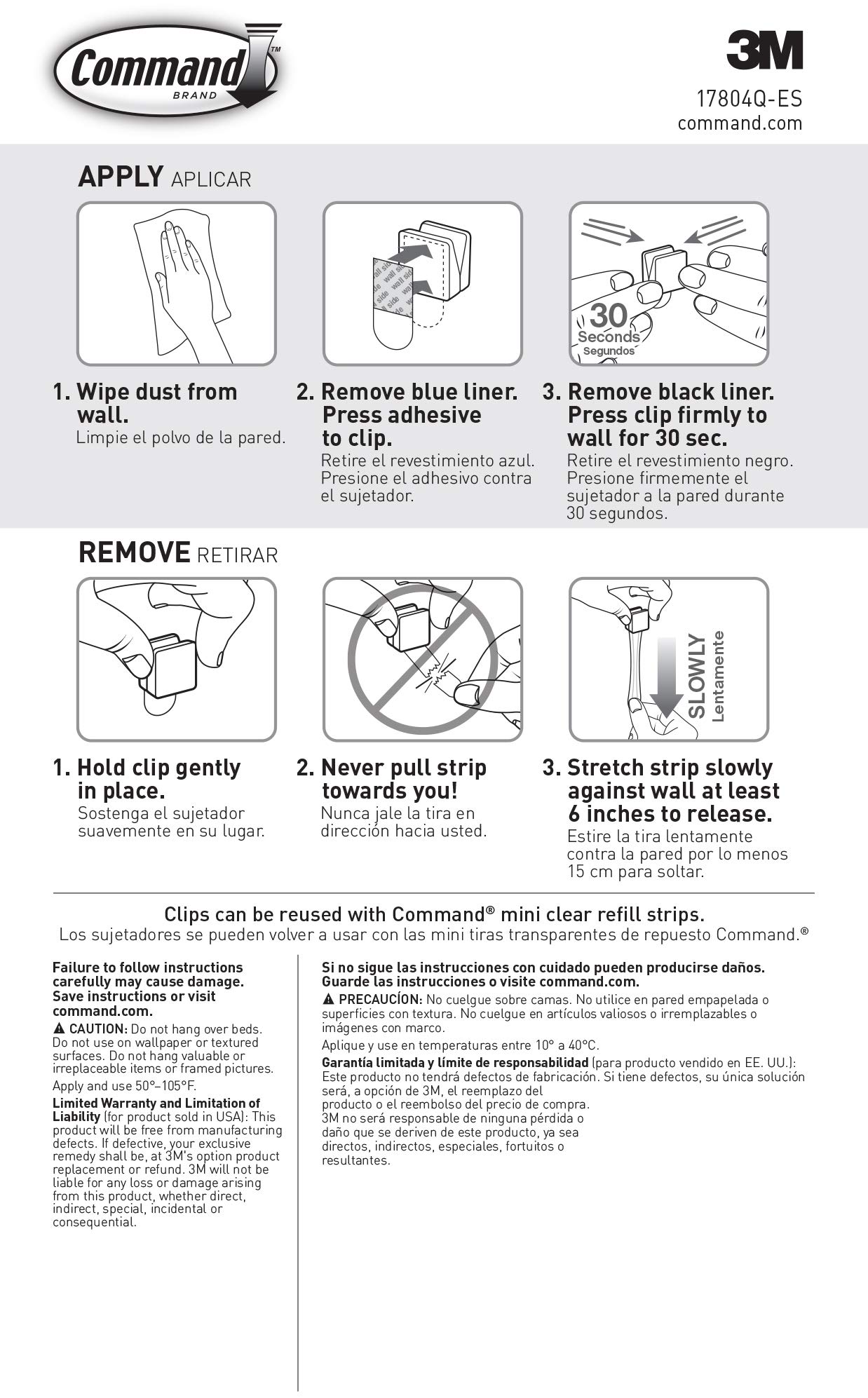 Command™ BRAND

3M
17804Q-ES
command.com

APPLY APLICAR

wall side wall side wall side

30 Seconds Segundos

1. Wipe dust from wall.
Limpie el polvo de la pared.

2. Remove blue liner. Press adhesive to clip.
Retire el revestimiento azul. Presione el adhesivo contra el sujetador.

3. Remove black liner. Press clip firmly to wall for 30 sec.
Retire el revestimiento negro. Presione firmemente el sujetador a la pared durante 30 segundos.

REMOVE RETIRAR

SLOWLY Lentamente

1. Hold clip gently in place.
Sostenga el sujetador suavemente en su lugar.

2. Never pull strip towards you!
Nunca jale la tira en dirección hacia usted.

3. Stretch strip slowly against wall at least 6 inches to release.
Estire la tira lentamente contra la pared por lo menos 15 cm para soltar.

Clips can be reused with Command® mini clear refill strips.
Los sujetadores se pueden volver a usar con las mini tiras transparentes de repuesto Command.®

Failure to follow instructions carefully may cause damage. Save instructions or visit command.com.
▲ CAUTION: Do not hang over beds. Do not use on wallpaper or textured surfaces. Do not hang valuable or irreplaceable items or framed pictures.
Apply and use 50°–105°F.
Limited Warranty and Limitation of Liability (for product sold in USA): This product will be free from manufacturing defects. If defective, your exclusive remedy shall be, at 3M's option product replacement or refund. 3M will not be liable for any loss or damage arising from this product, whether direct, indirect, special, incidental or consequential.

Si no sigue las instrucciones con cuidado pueden producirse daños. Guarde las instrucciones o visite command.com.
▲ PRECAUCÍON: No cuelgue sobre camas. No utilice en pared empapelada o superficies con textura. No cuelgue en artículos valiosos o irremplazables o imágenes con marco.
Aplique y use en temperaturas entre 10° a 40°C.
Garantía limitada y límite de responsabilidad (para producto vendido en EE. UU.): Este producto no tendrá defectos de fabricación. Si tiene defectos, su única solución será, a opción de 3M, el reemplazo del producto o el reembolso del precio de compra. 3M no será responsable de ninguna pérdida o daño que se deriven de este producto, ya sea directos, indirectos, especiales, fortuitos o resultantes.