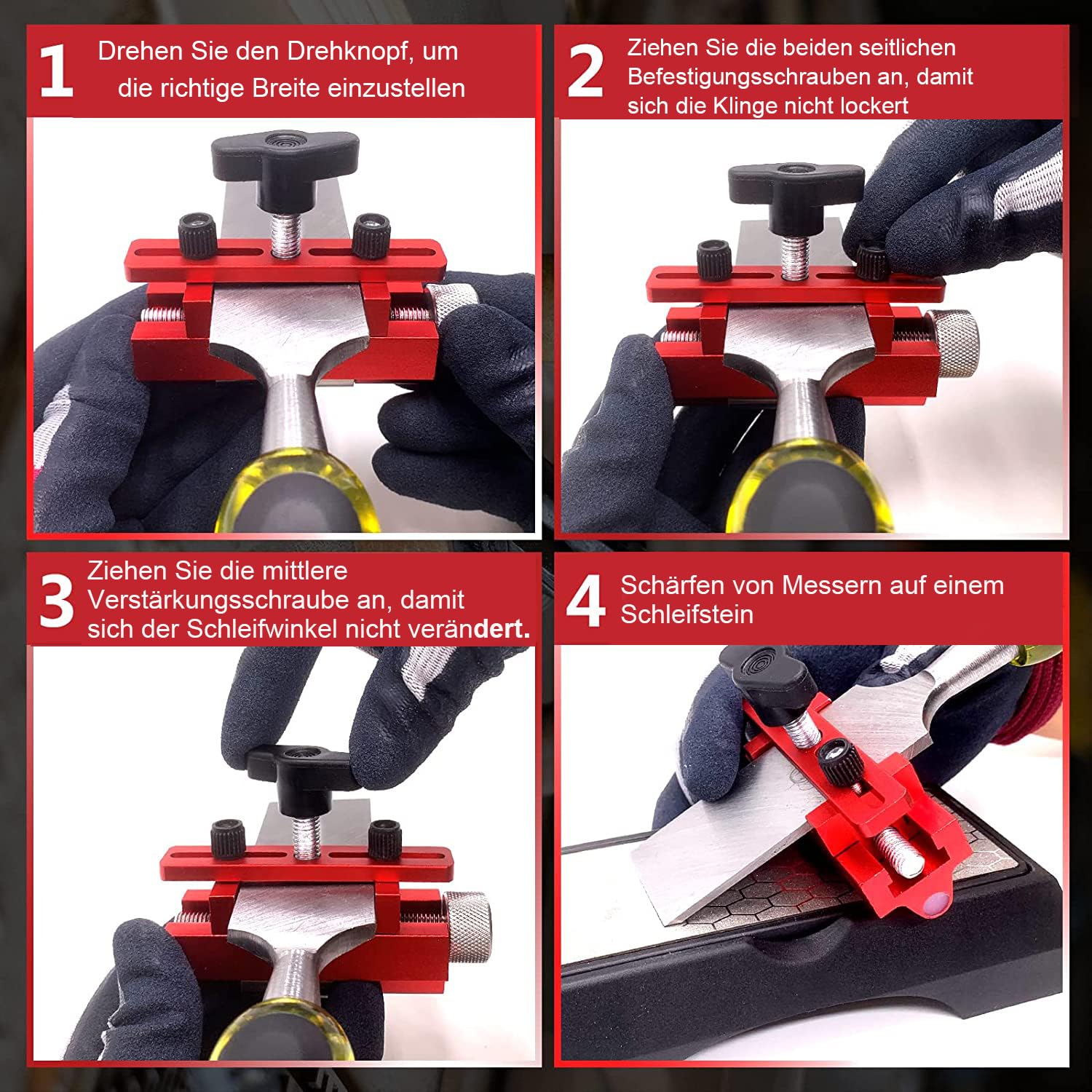 1 Drehen Sie den Drehknopf, um die richtige Breite einzustellen

2 Ziehen Sie die beiden seitlichen Befestigungsschrauben an, damit sich die Klinge nicht lockert

3 Ziehen Sie die mittlere Verstärkungsschraube an, damit sich der Schleifwinkel nicht verändert.

4 Schärfen von Messern auf einem Schleifstein