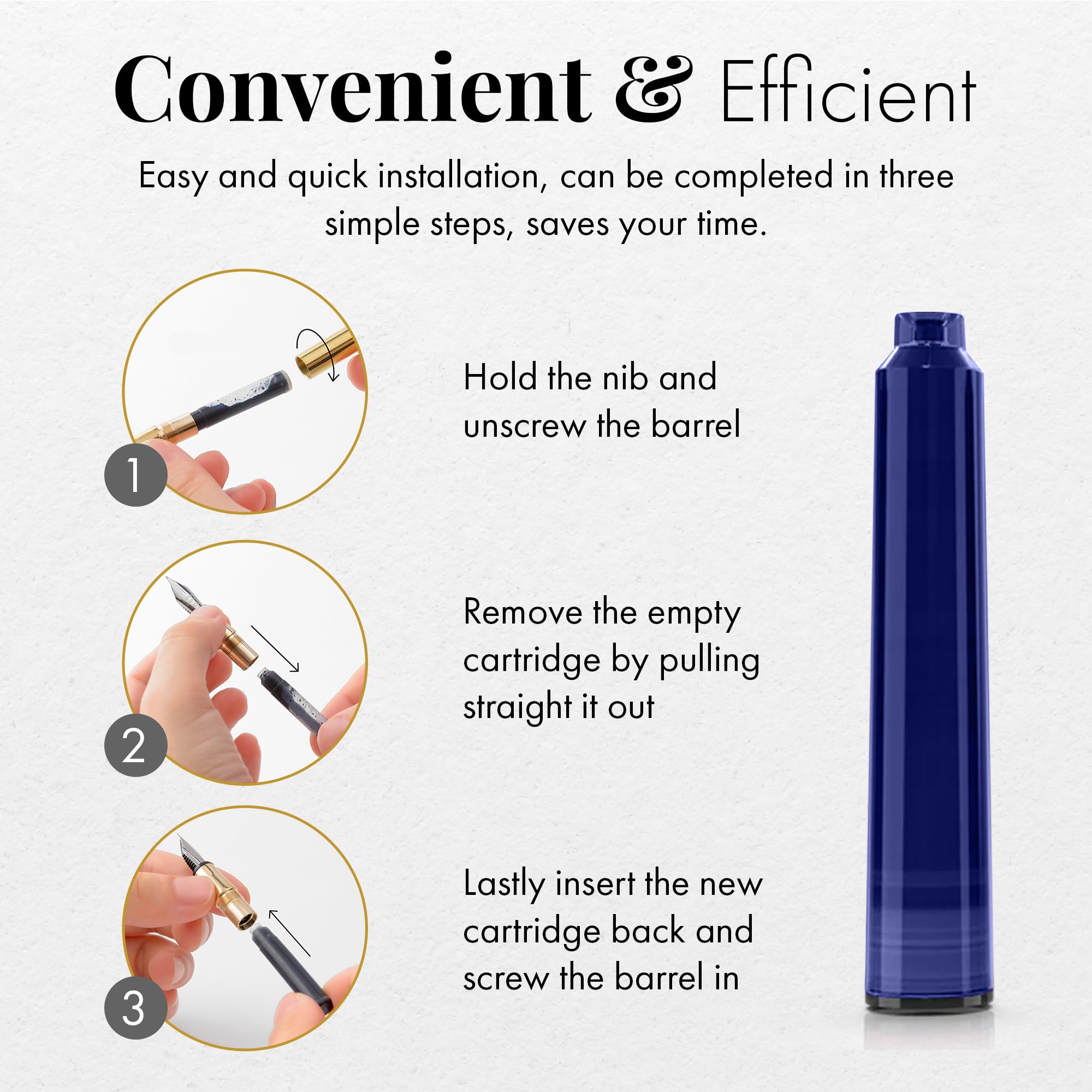 Convenient & Efficient

Easy and quick installation, can be completed in three simple steps, saves your time.

1

Hold the nib and unscrew the barrel

2

Remove the empty cartridge by pulling straight it out

3

Lastly insert the new cartridge back and screw the barrel in