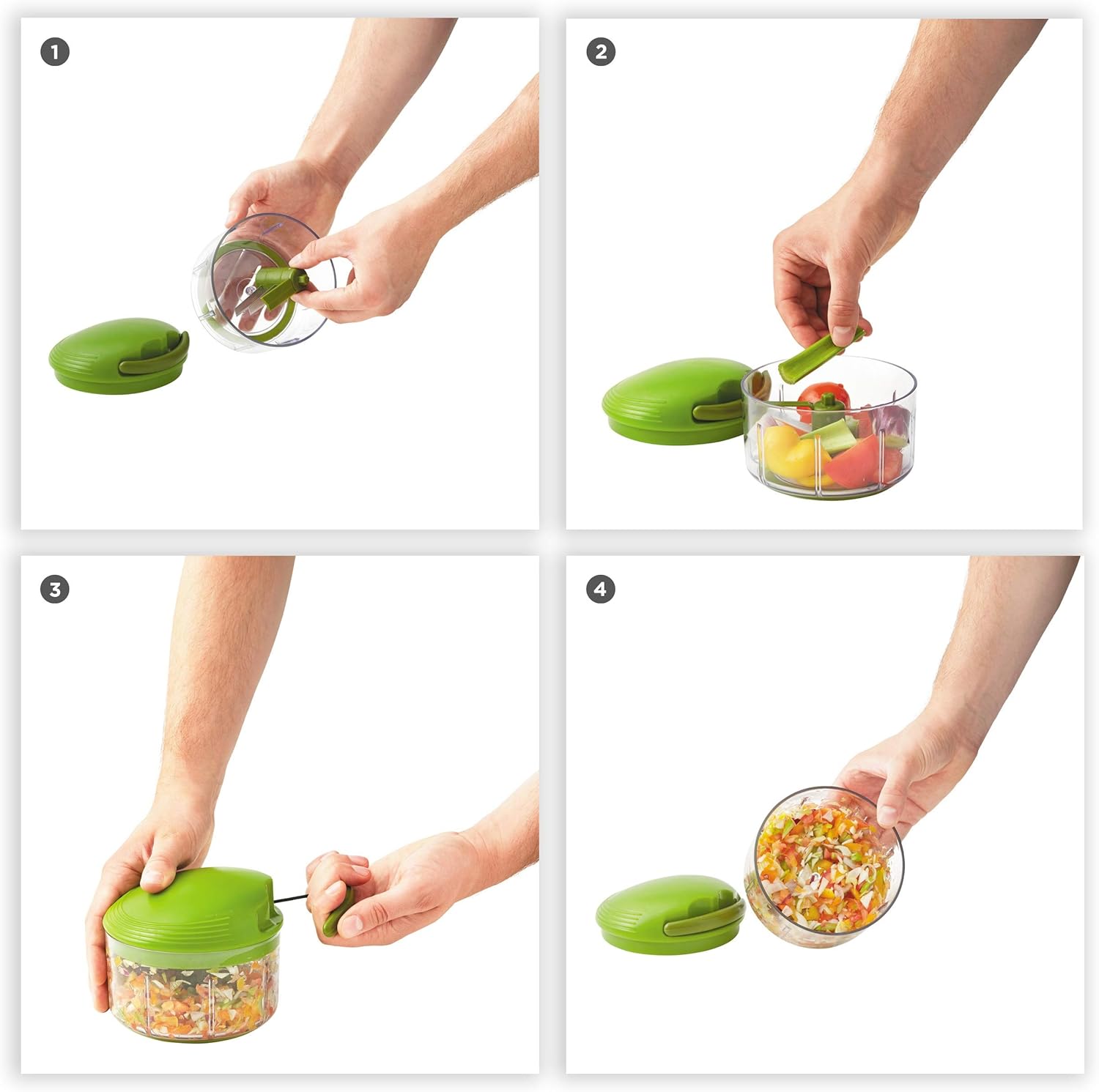 1

2

3

4