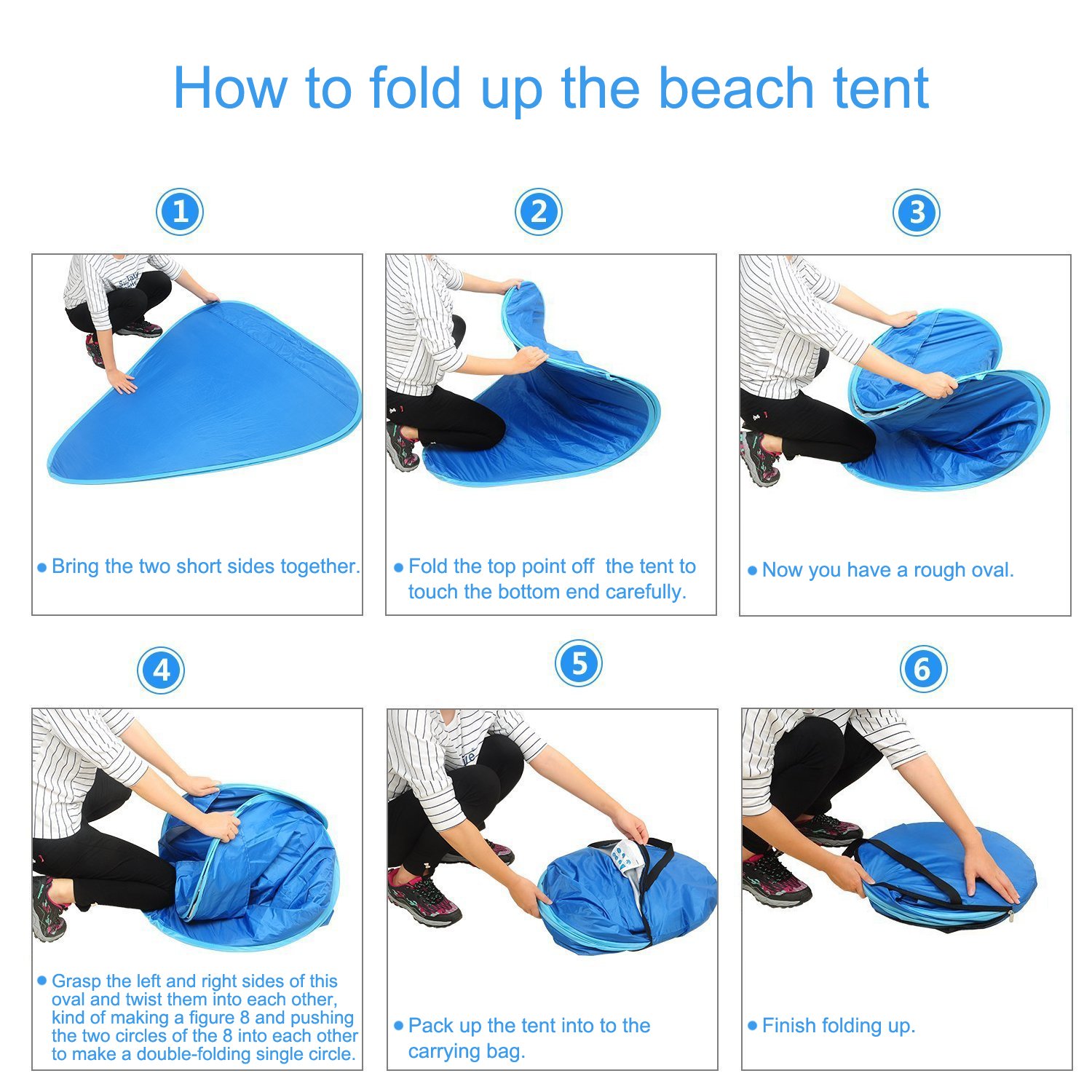 How to fold up the beach tent

1

• Bring the two short sides together.

2

• Fold the top point off  the tent to touch the bottom end carefully.

3

• Now you have a rough oval.

4

• Grasp the left and right sides of this oval and twist them into each other, kind of making a figure 8 and pushing the two circles of the 8 into each other to make a double-folding single circle.

5

• Pack up the tent into to the carrying bag.

6

• Finish folding up.