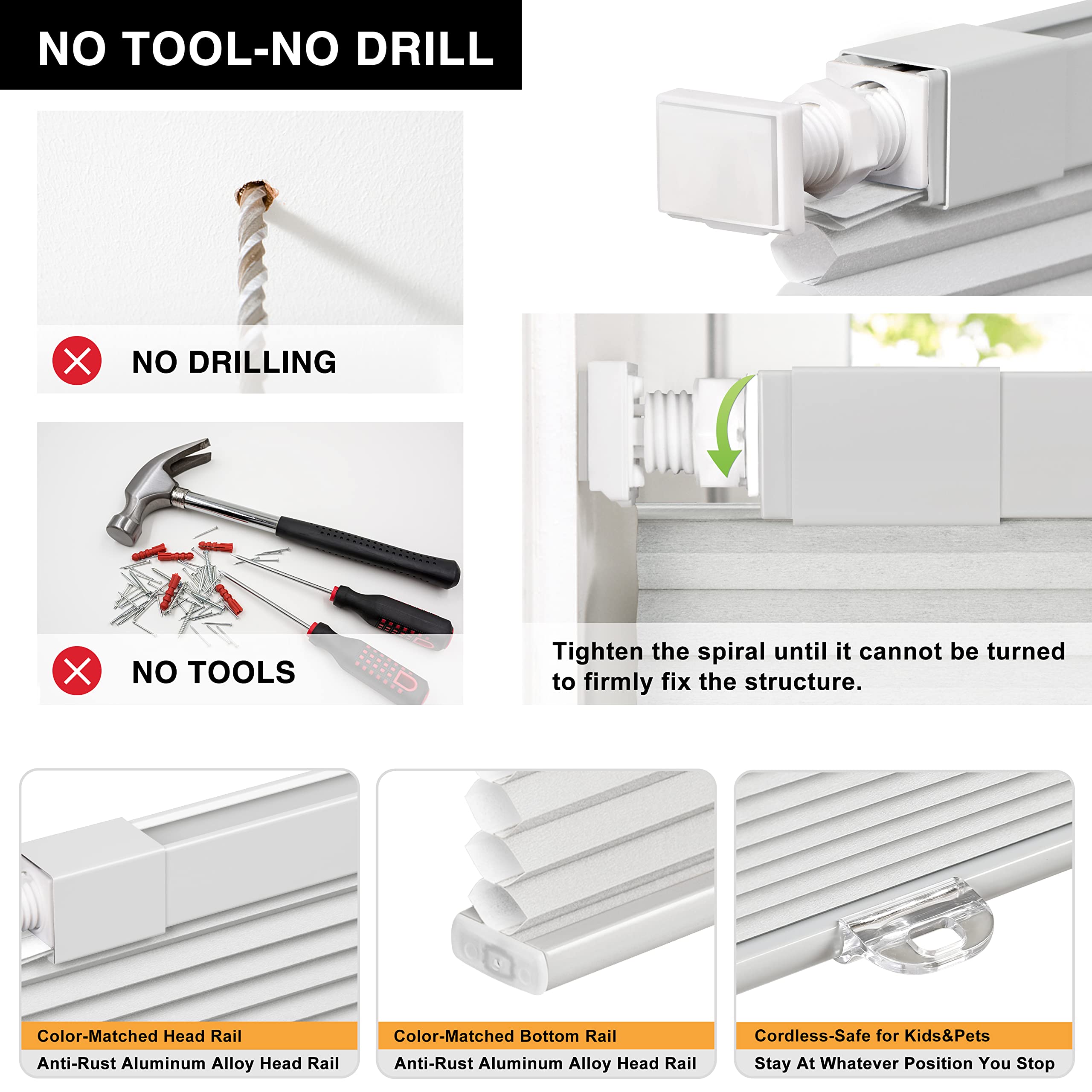 NO TOOL-NO DRILL

NO DRILLING

NO TOOLS

Tighten the spiral until it cannot be turned to firmly fix the structure.

Color-Matched Head Rail
Anti-Rust Aluminum Alloy Head Rail

Color-Matched Bottom Rail
Anti-Rust Aluminum Alloy Head Rail

Cordless-Safe for Kids&Pets
Stay At Whatever Position You Stop