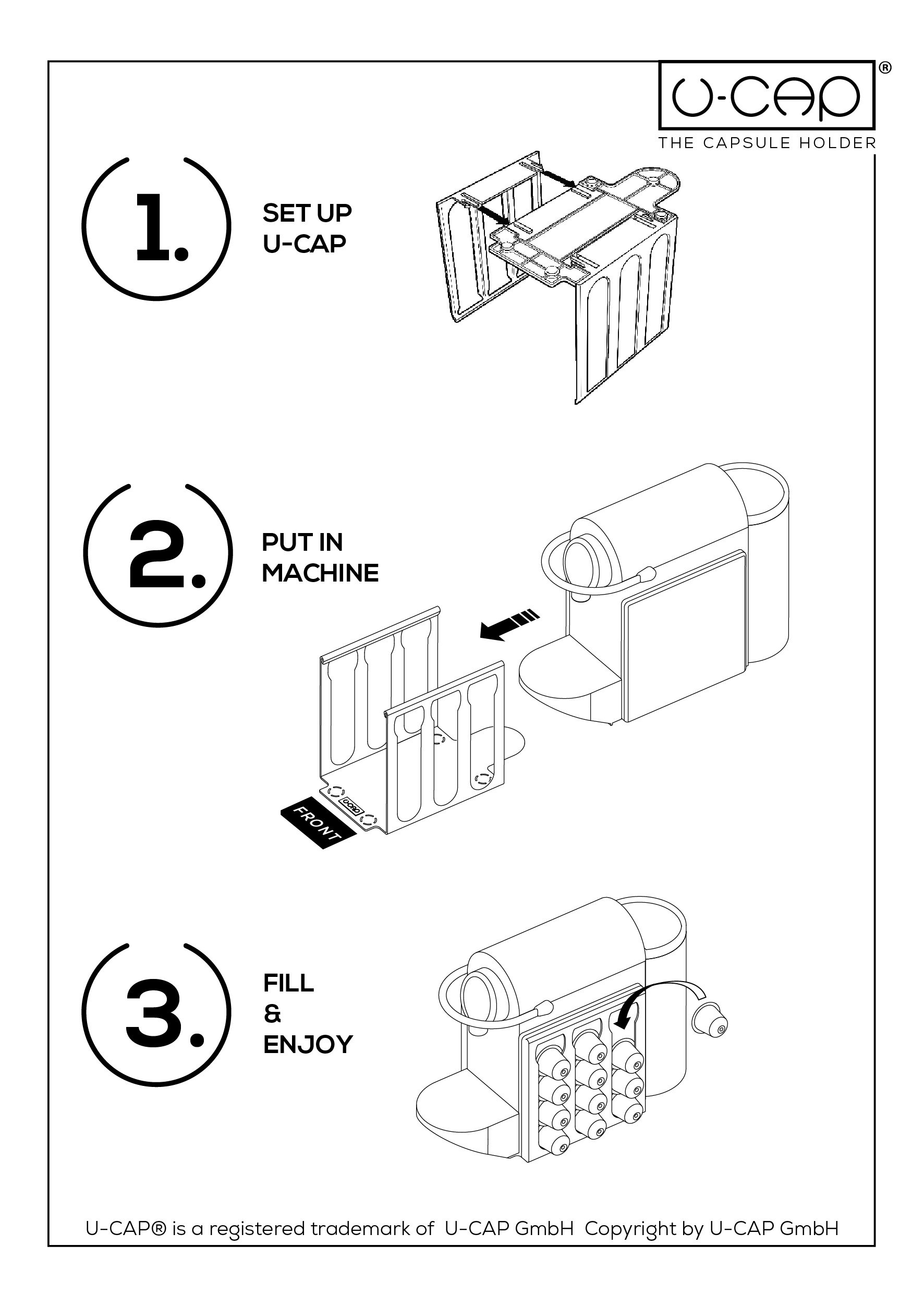 U-CAP®
THE CAPSULE HOLDER

1.
SET UP
U-CAP

2.
PUT IN
MACHINE

U-CAP
FRONT

3.
FILL
&
ENJOY

U-CAP® is a registered trademark of U-CAP GmbH Copyright by U-CAP GmbH