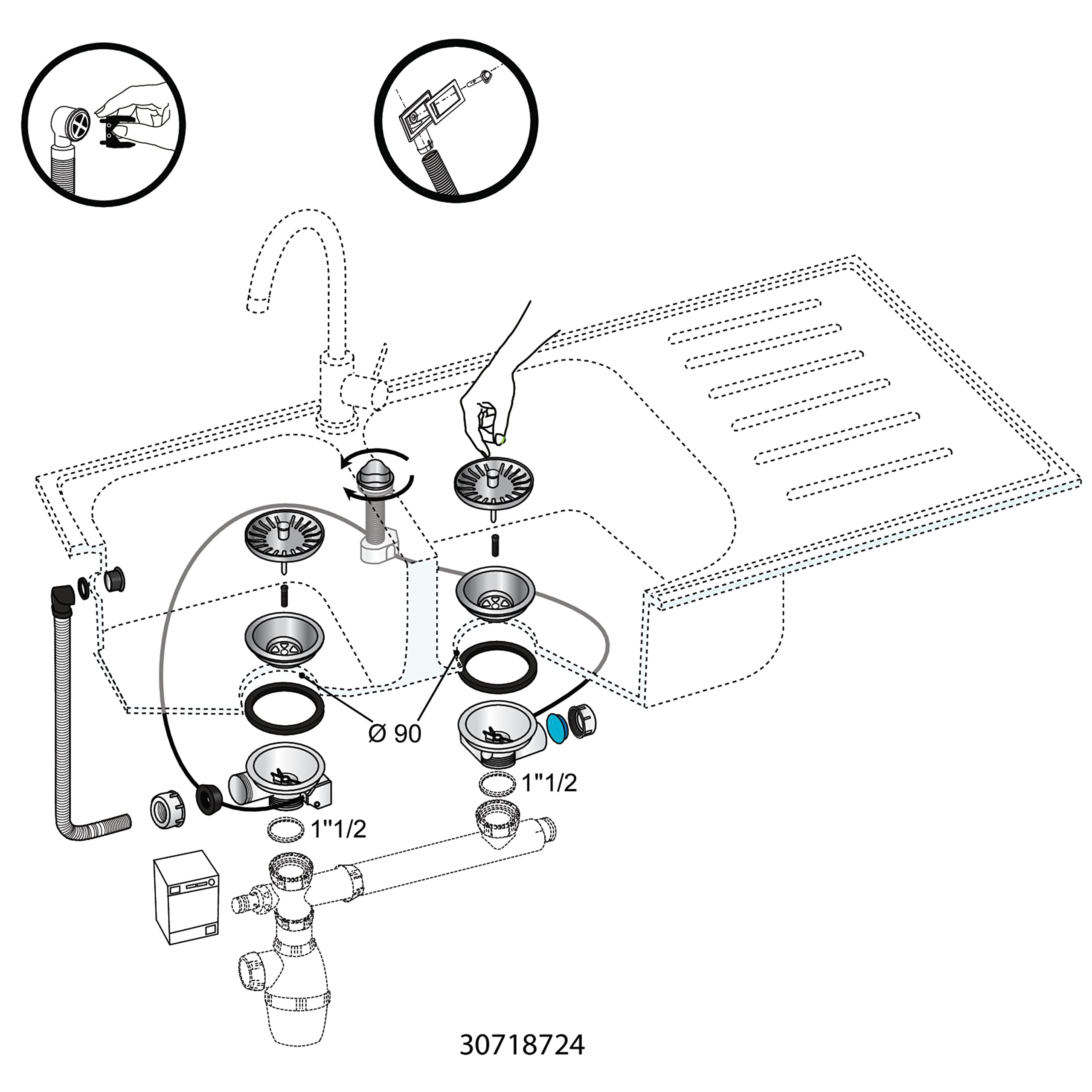 Ø 90

1"1/2

1"1/2

30718724