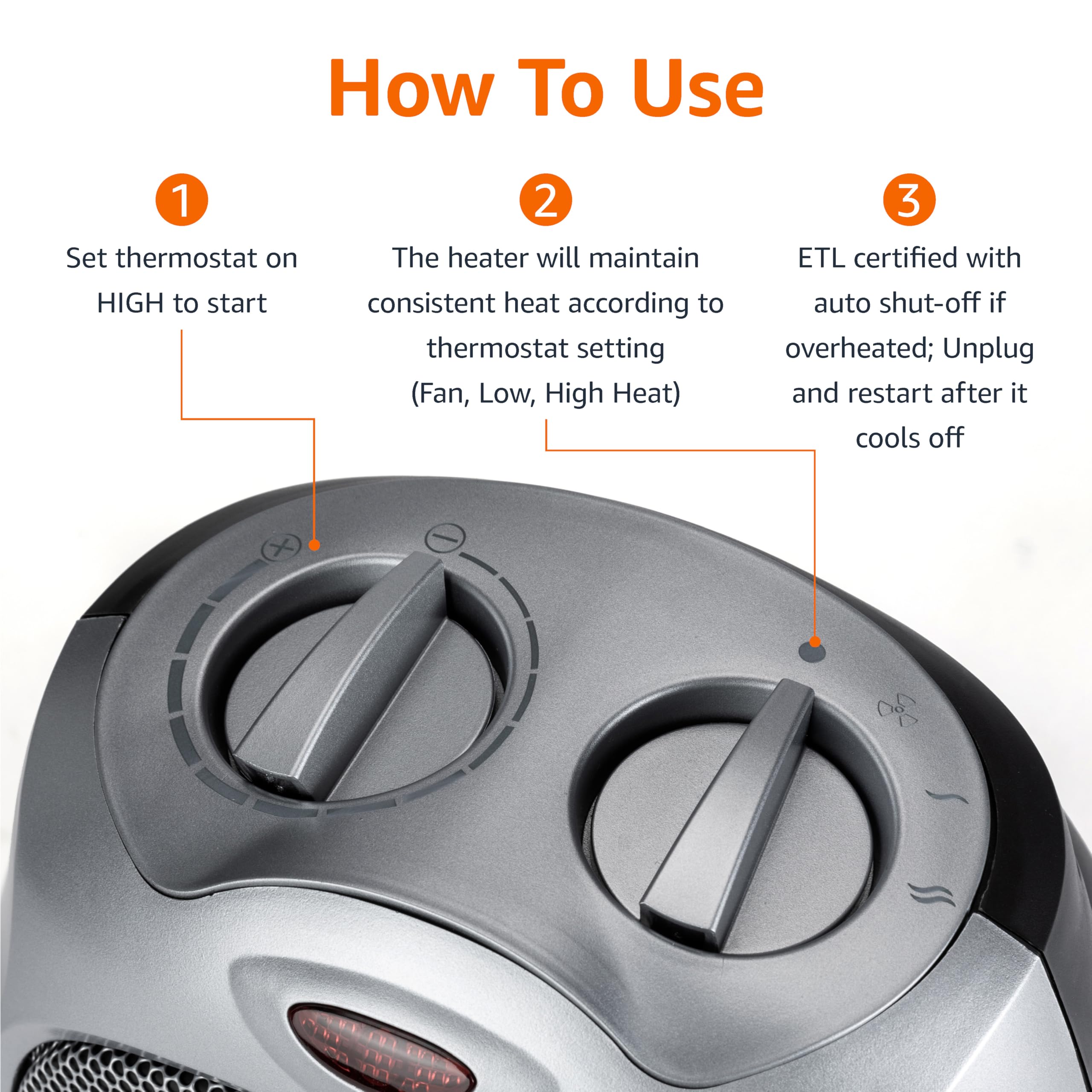 How To Use

1
Set thermostat on HIGH to start

2
The heater will maintain consistent heat according to thermostat setting (Fan, Low, High Heat)

3
ETL certified with auto shut-off if overheated; Unplug and restart after it cools off

+ −