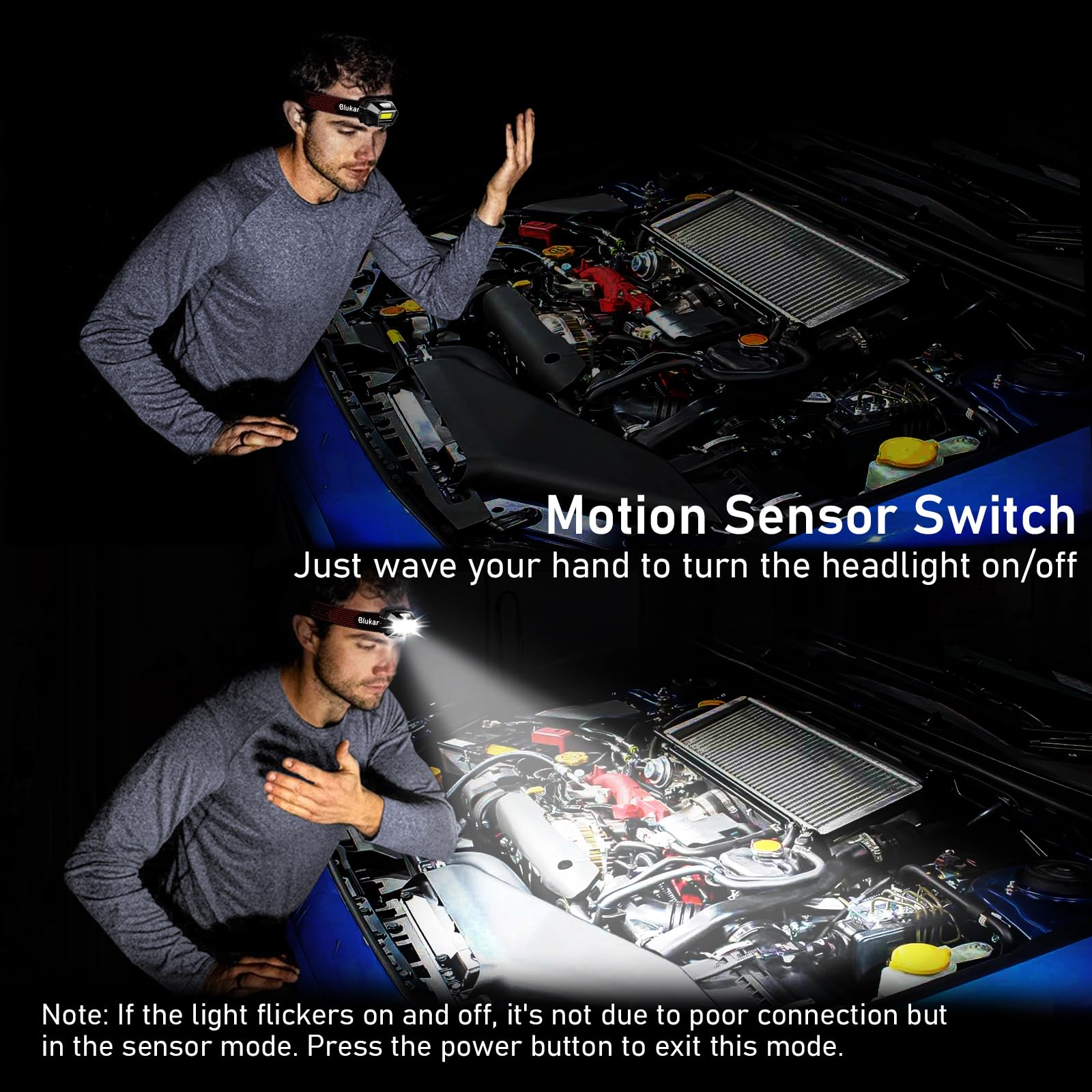 Blukar

Motion Sensor Switch

Just wave your hand to turn the headlight on/off

Blukar

Note: If the light flickers on and off, it's not due to poor connection but in the sensor mode. Press the power button to exit this mode.