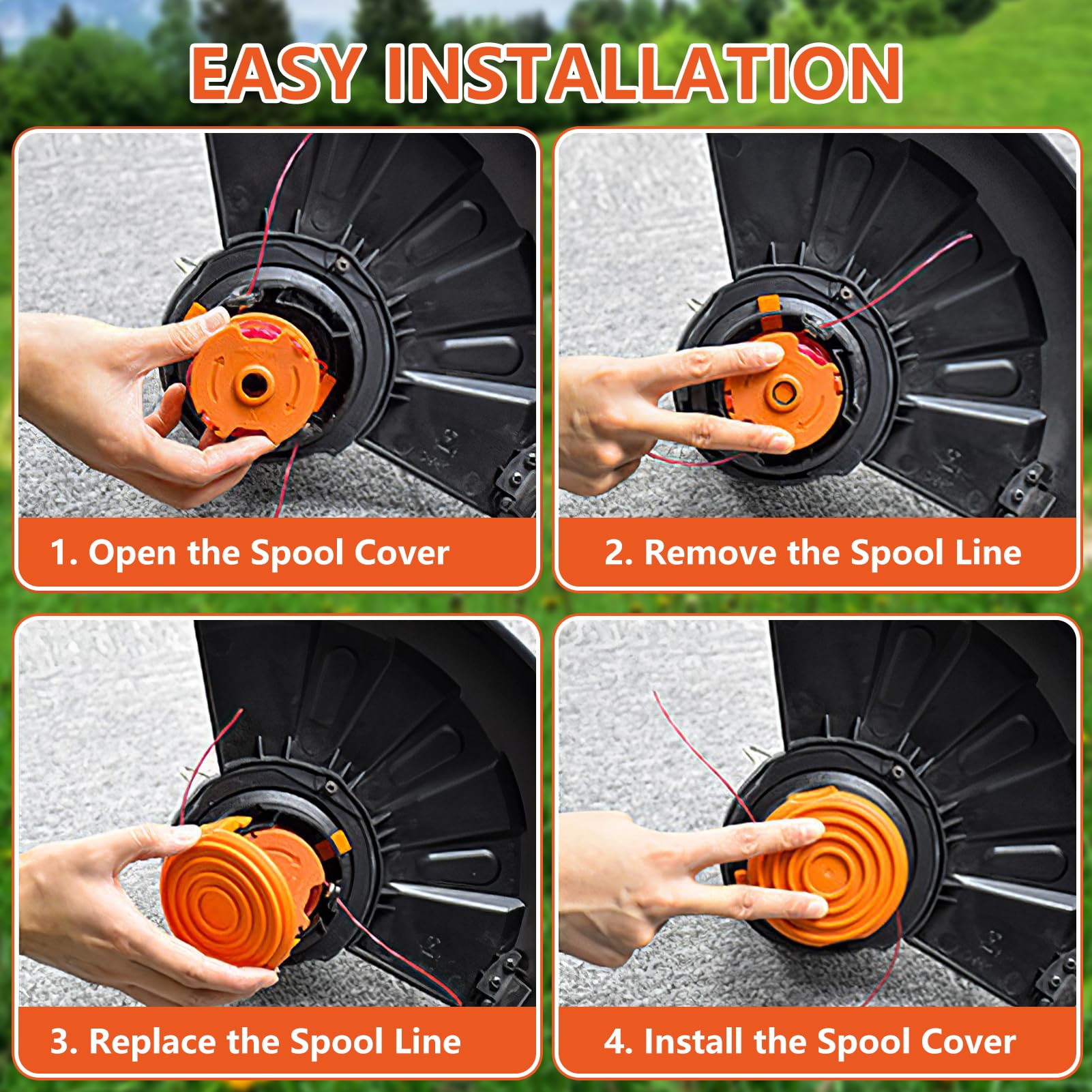 EASY INSTALLATION

1. Open the Spool Cover

2. Remove the Spool Line

3. Replace the Spool Line

4. Install the Spool Cover