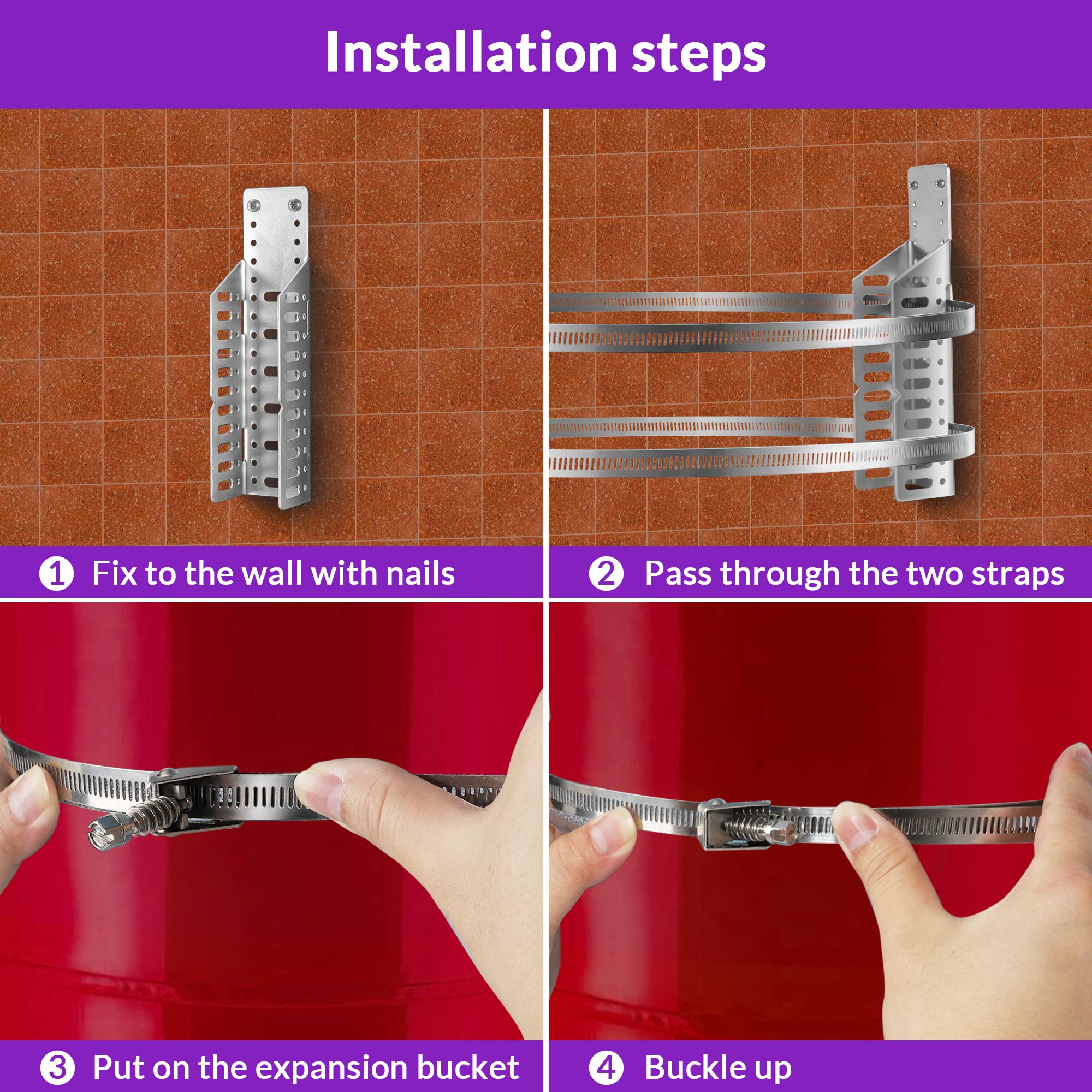 Installation steps

① Fix to the wall with nails

② Pass through the two straps

③ Put on the expansion bucket

④ Buckle up