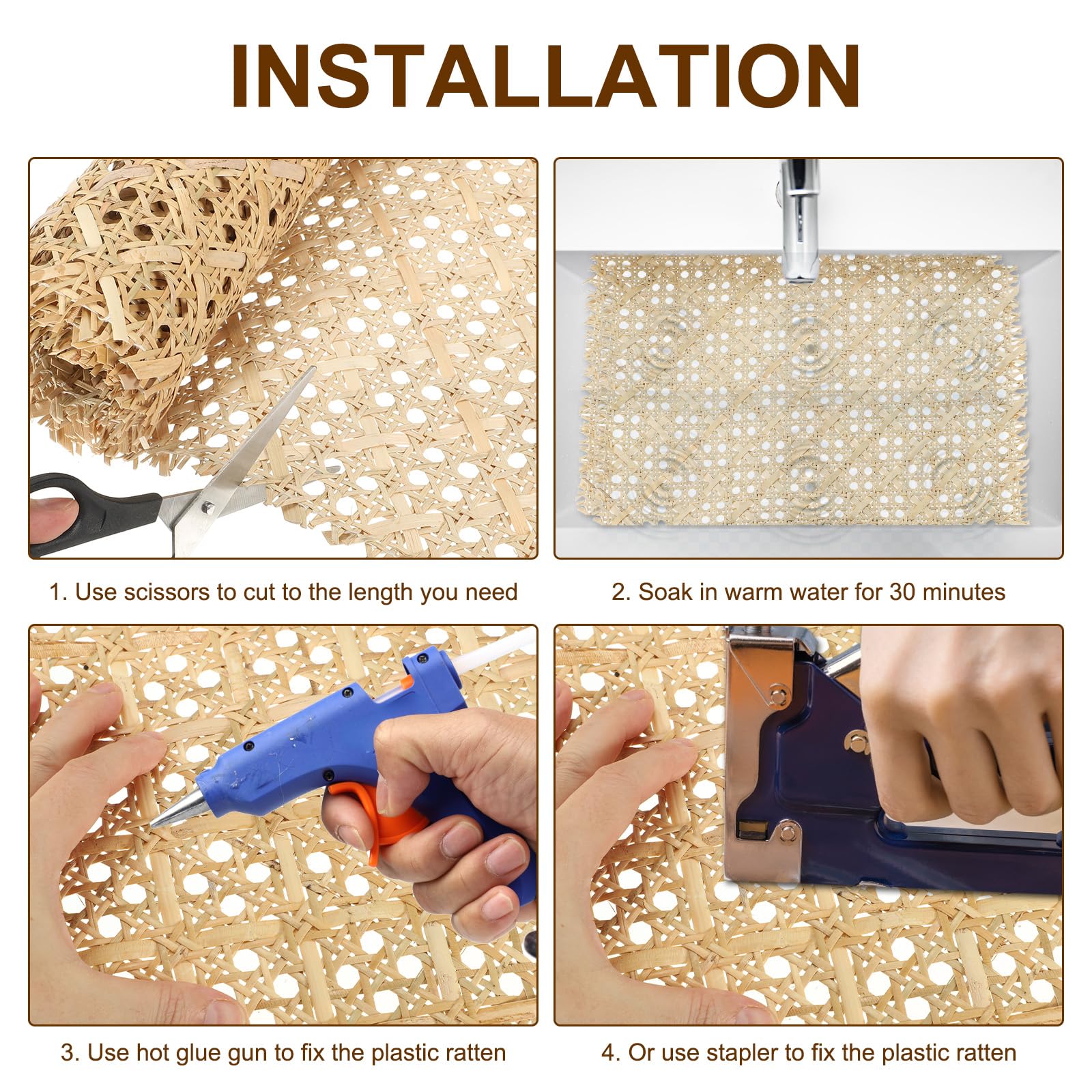 INSTALLATION

1. Use scissors to cut to the length you need

2. Soak in warm water for 30 minutes

3. Use hot glue gun to fix the plastic ratten

4. Or use stapler to fix the plastic ratten