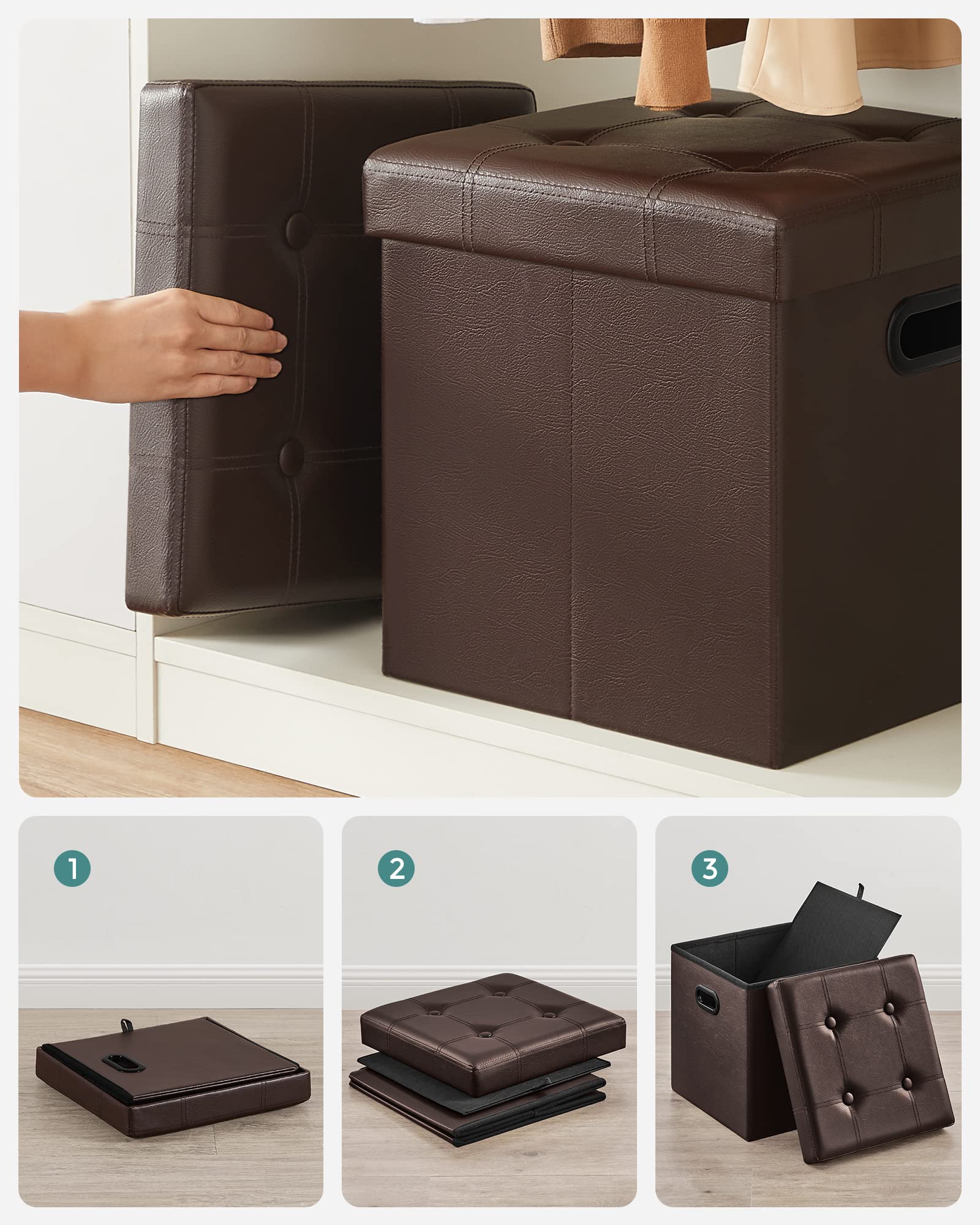 1

2

3