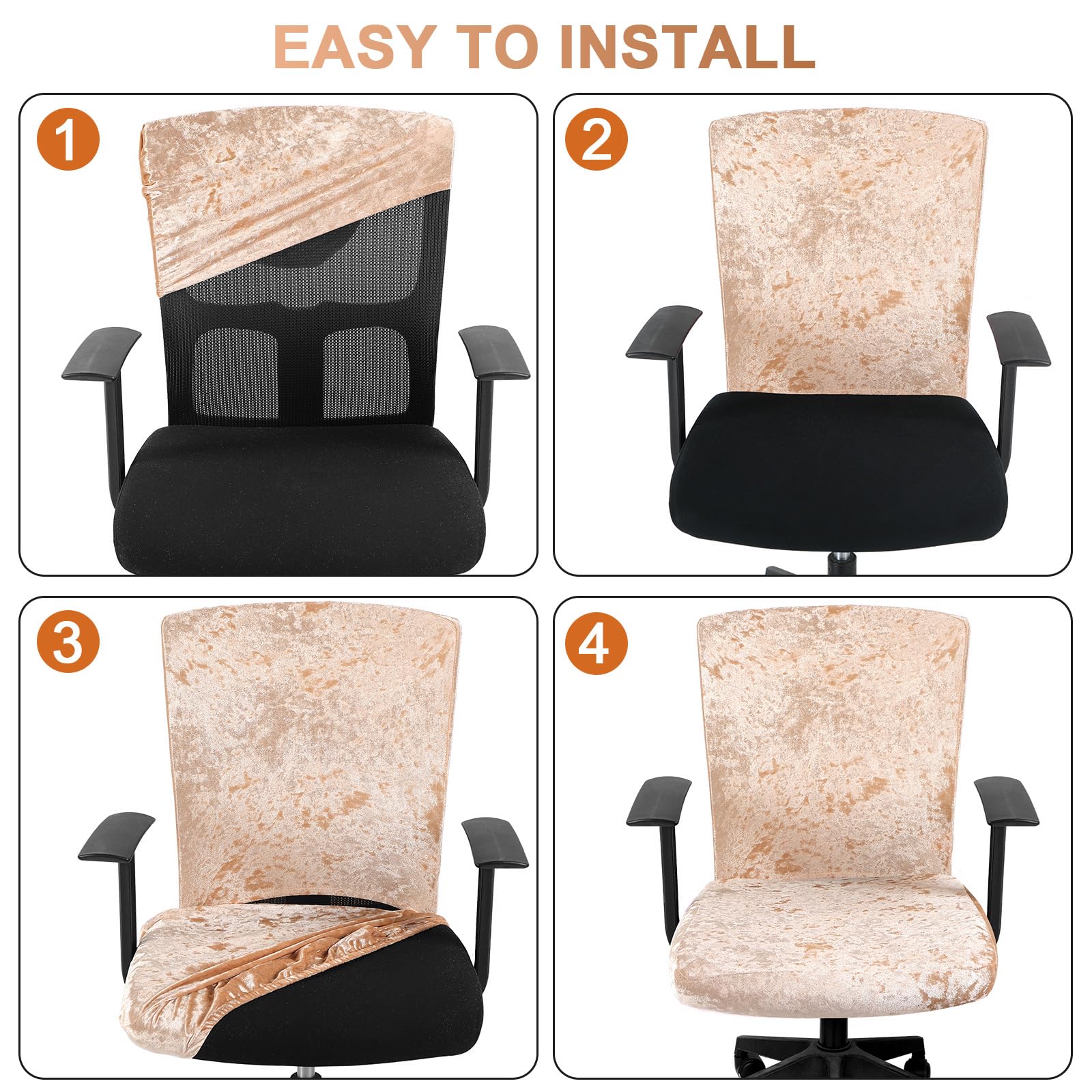 EASY TO INSTALL

1

2

3

4