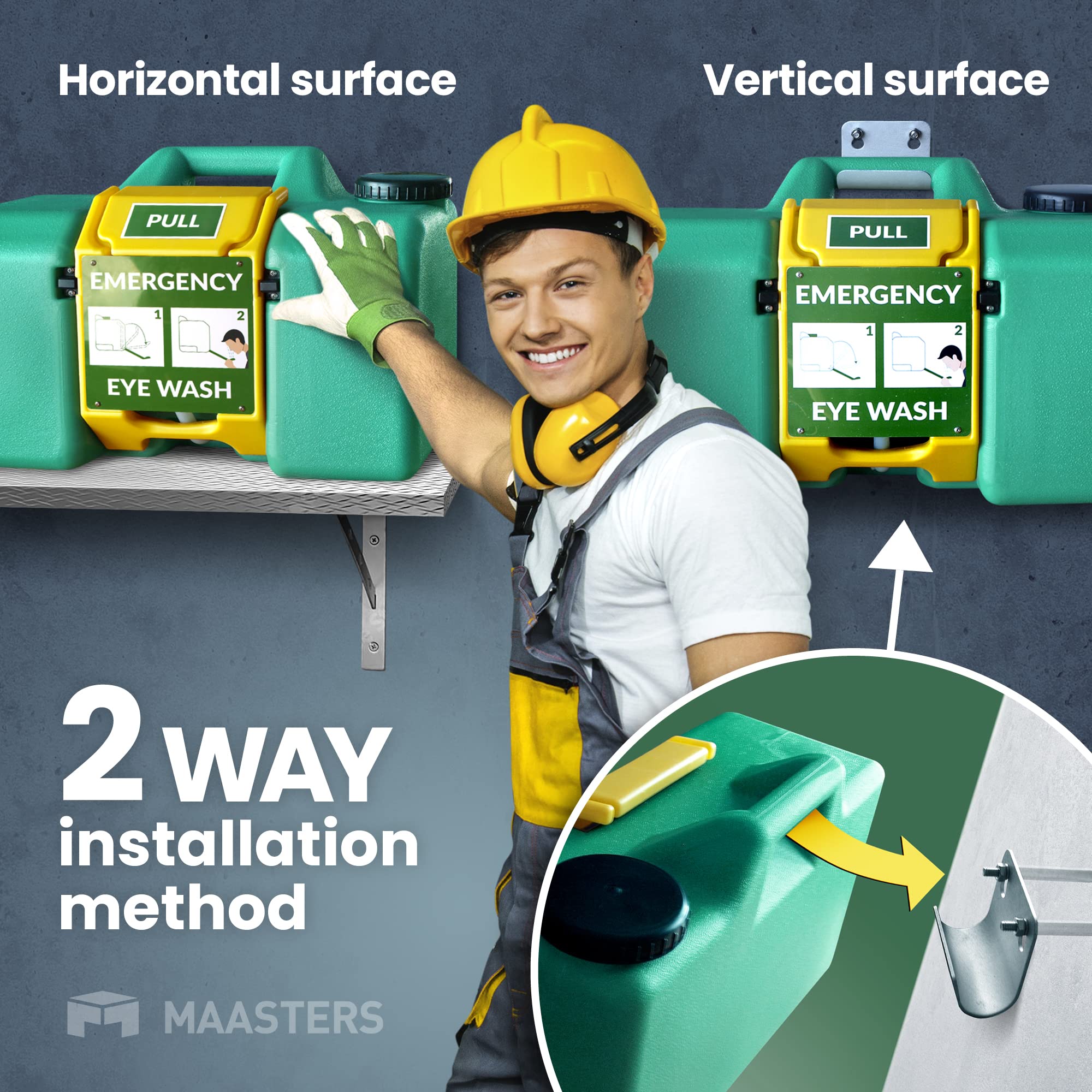 Horizontal surface

Vertical surface

PULL

EMERGENCY

1

2

EYE WASH

PULL

EMERGENCY

1

2

EYE WASH

2 WAY installation method

MAASTERS