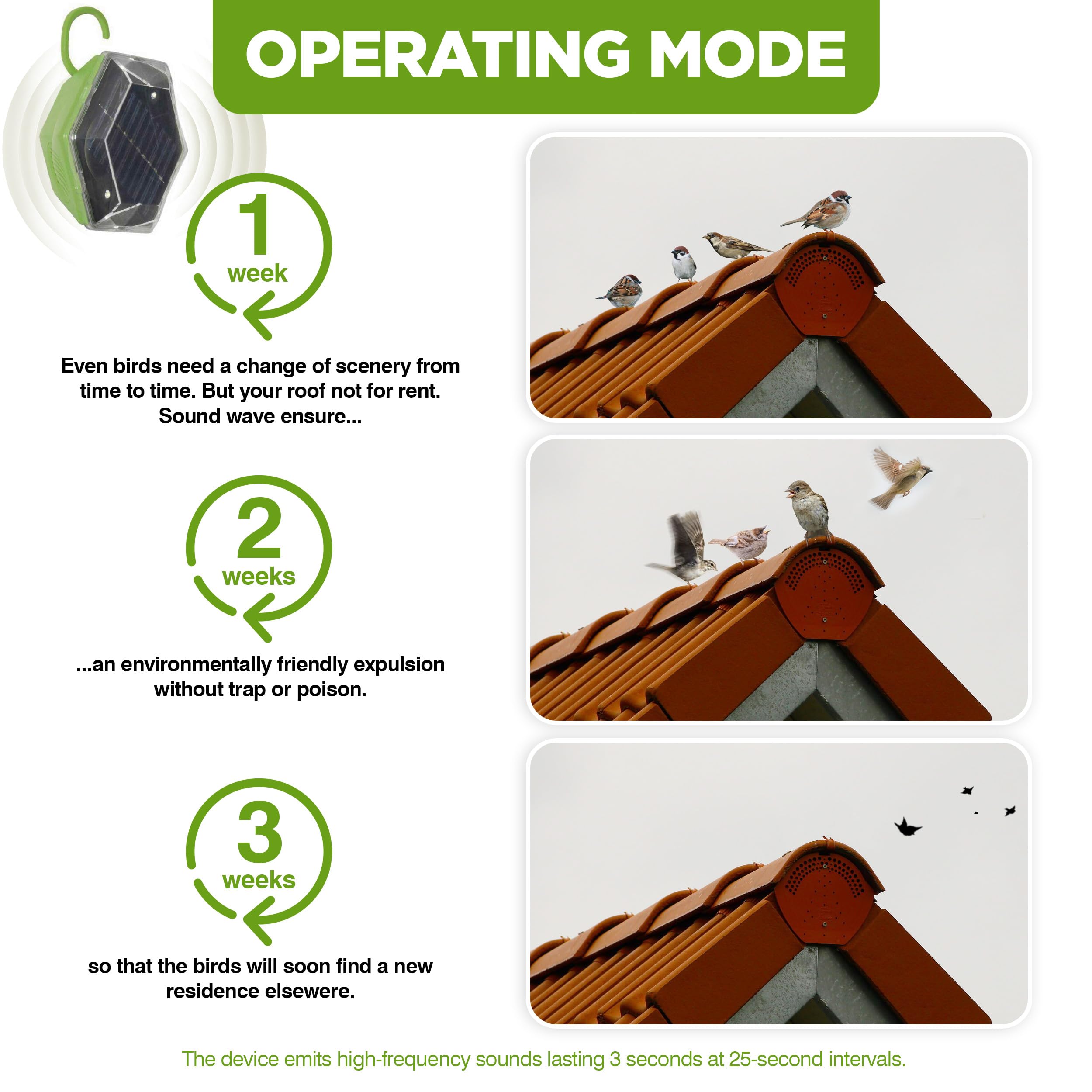 OPERATING MODE

1
week

Even birds need a change of scenery from time to time. But your roof not for rent. Sound wave ensure...

2
weeks

...an environmentally friendly expulsion without trap or poison.

3
weeks

so that the birds will soon find a new residence elsewere.

The device emits high-frequency sounds lasting 3 seconds at 25-second intervals.