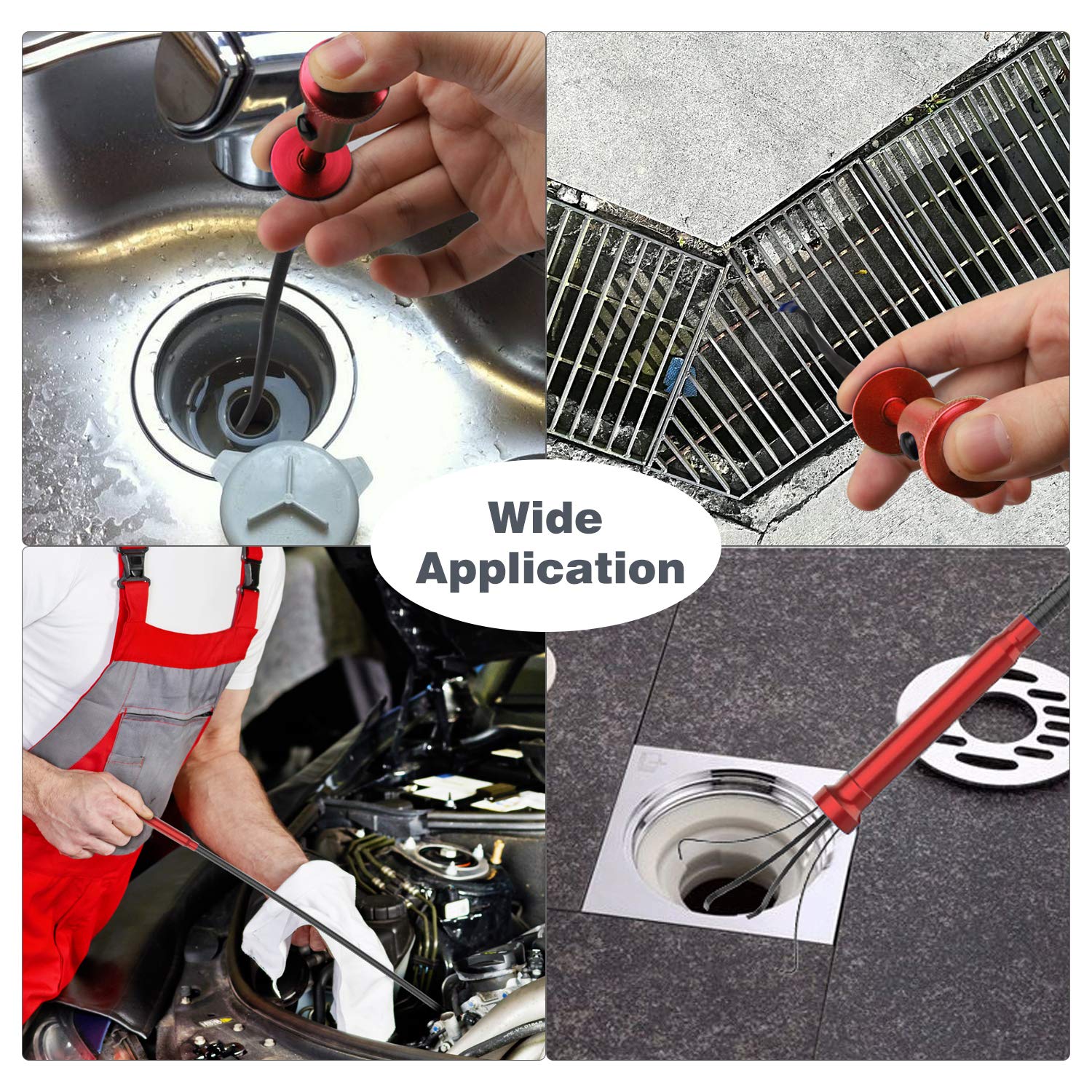 Wide Application