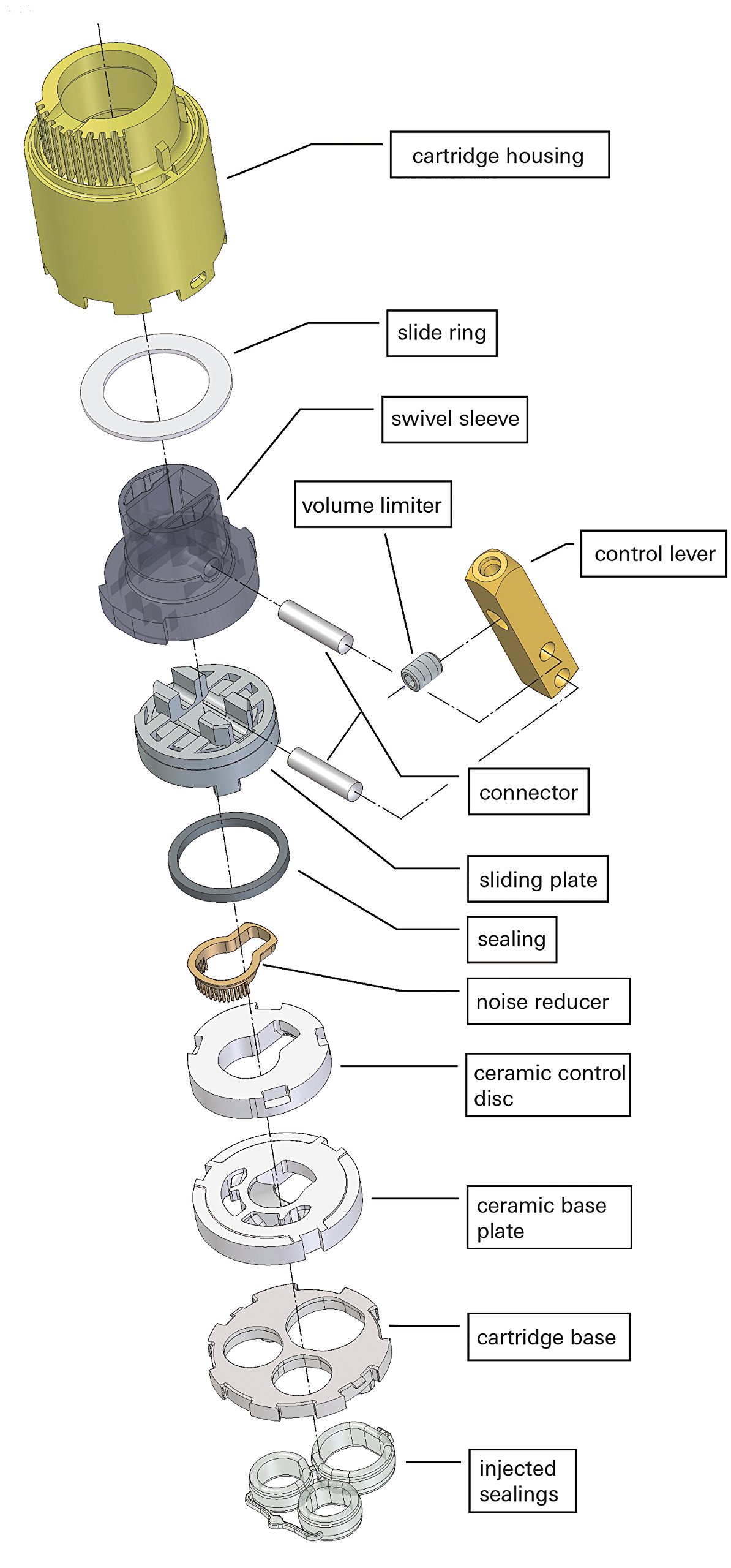 cartridge housing

slide ring

swivel sleeve

volume limiter

control lever

connector

sliding plate

sealing

noise reducer

ceramic control disc

ceramic base plate

cartridge base

injected sealings