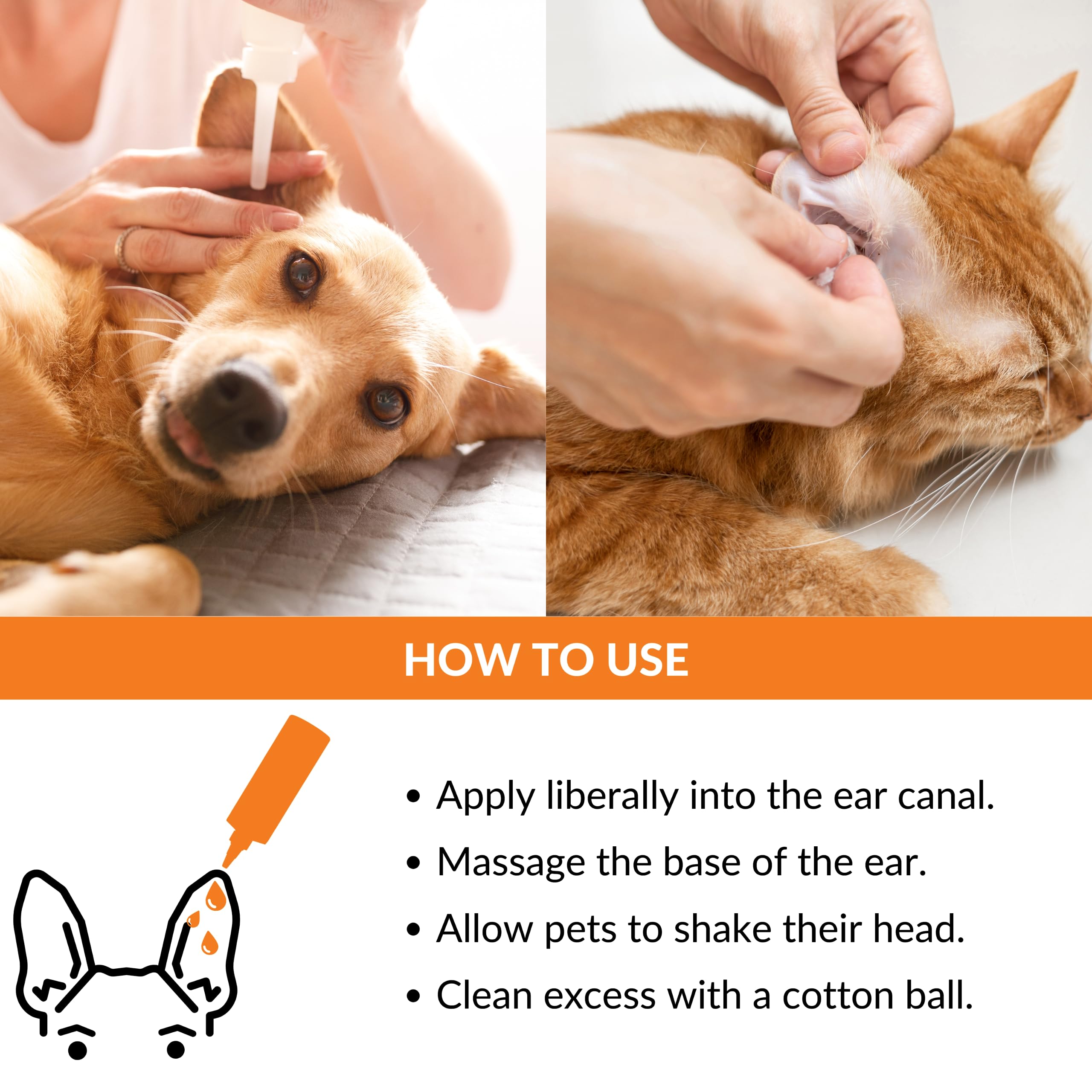 HOW TO USE

• Apply liberally into the ear canal.
• Massage the base of the ear.
• Allow pets to shake their head.
• Clean excess with a cotton ball.