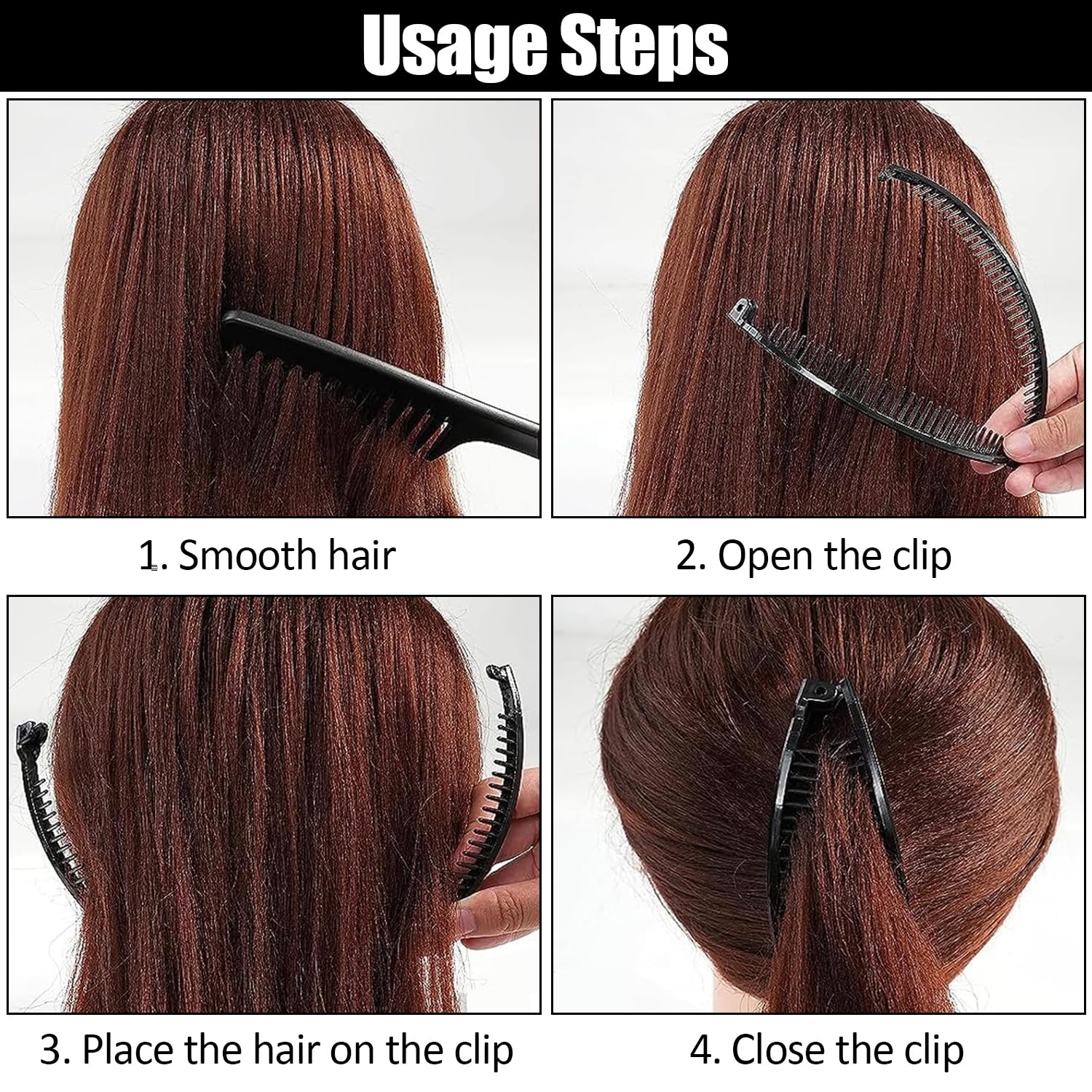 Usage Steps

1. Smooth hair

2. Open the clip

3. Place the hair on the clip

4. Close the clip