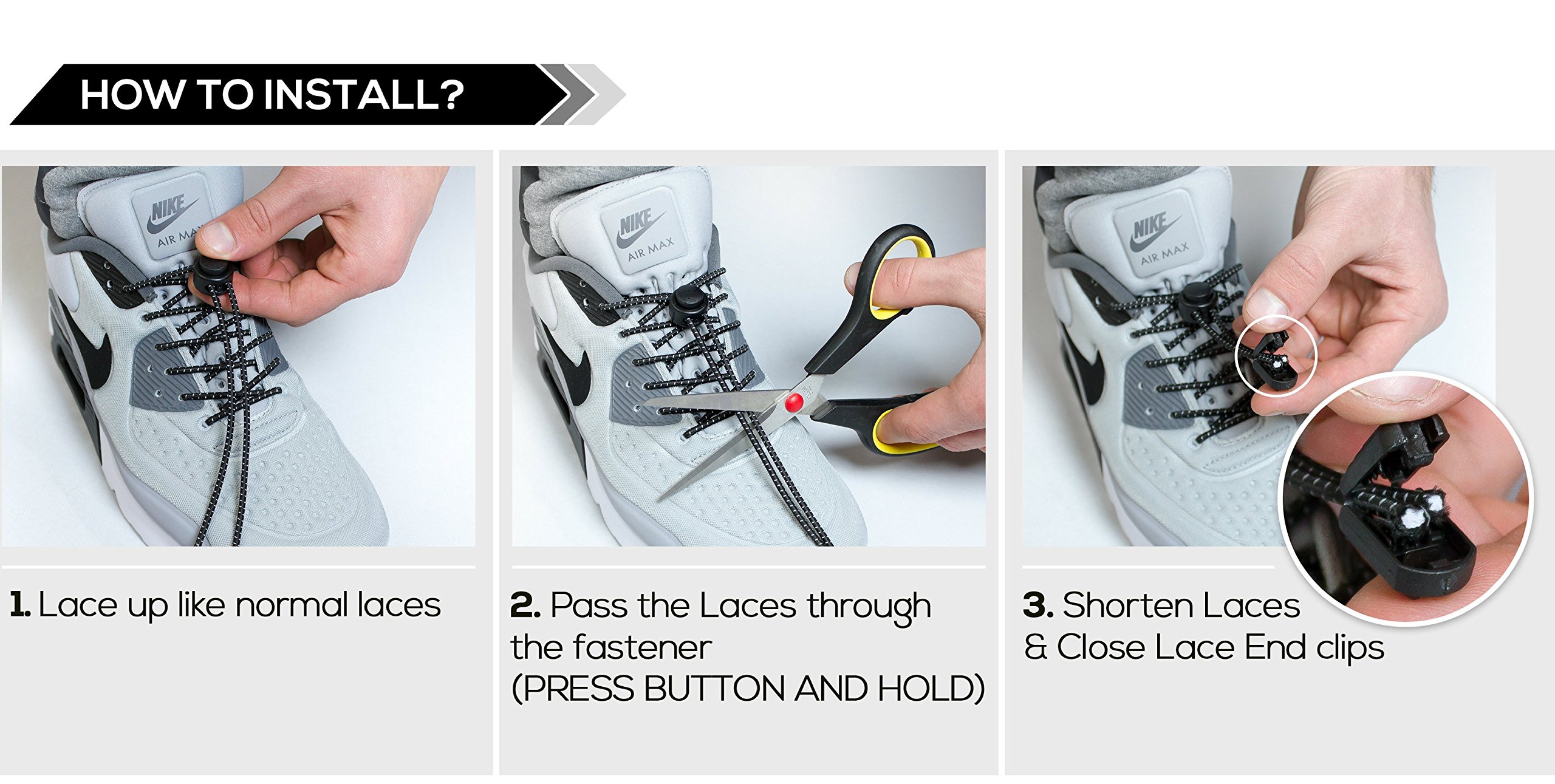 HOW TO INSTALL?

NIKE AIR MAX

1. Lace up like normal laces

NIKE AIR MAX

2. Pass the Laces through the fastener (PRESS BUTTON AND HOLD)

NIKE AIR MAX

3. Shorten Laces & Close Lace End clips