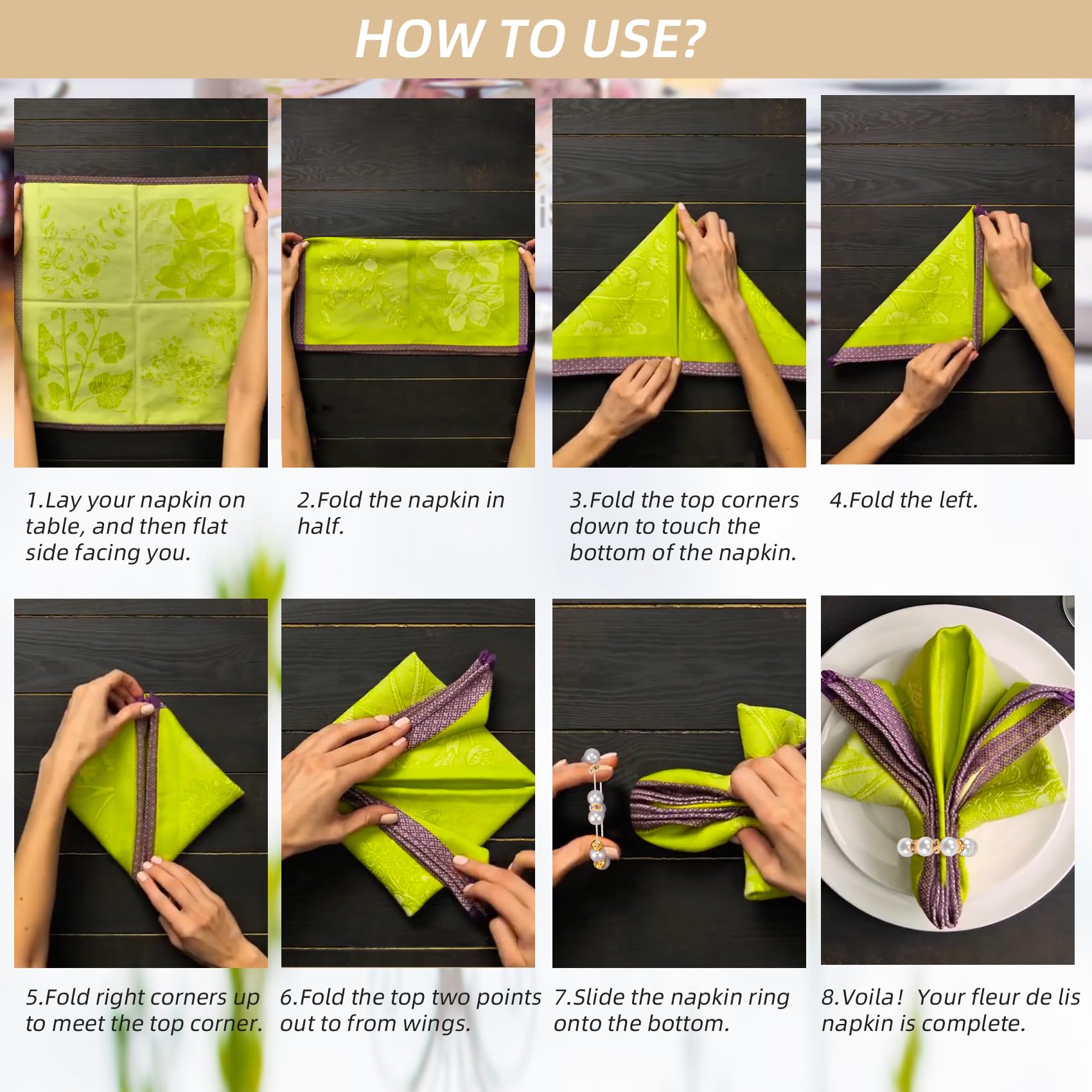 HOW TO USE?

1.Lay your napkin on table, and then flat side facing you.

2.Fold the napkin in half.

3.Fold the top corners down to touch the bottom of the napkin.

4.Fold the left.

5.Fold right corners up to meet the top corner.

6.Fold the top two points out to from wings.

7.Slide the napkin ring onto the bottom.

8.Voila! Your fleur de lis napkin is complete.