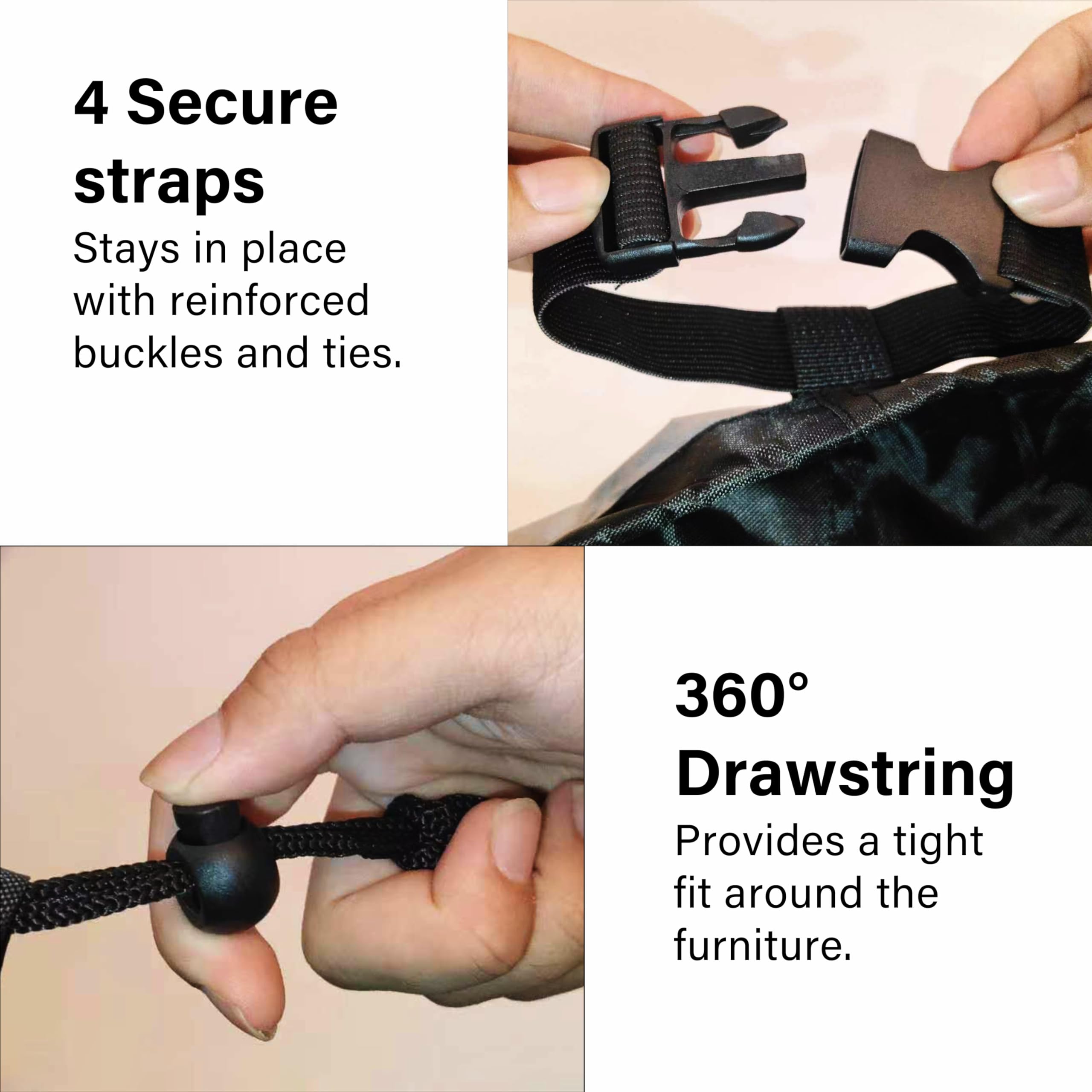 4 Secure straps

Stays in place with reinforced buckles and ties.

360° Drawstring

Provides a tight fit around the furniture.