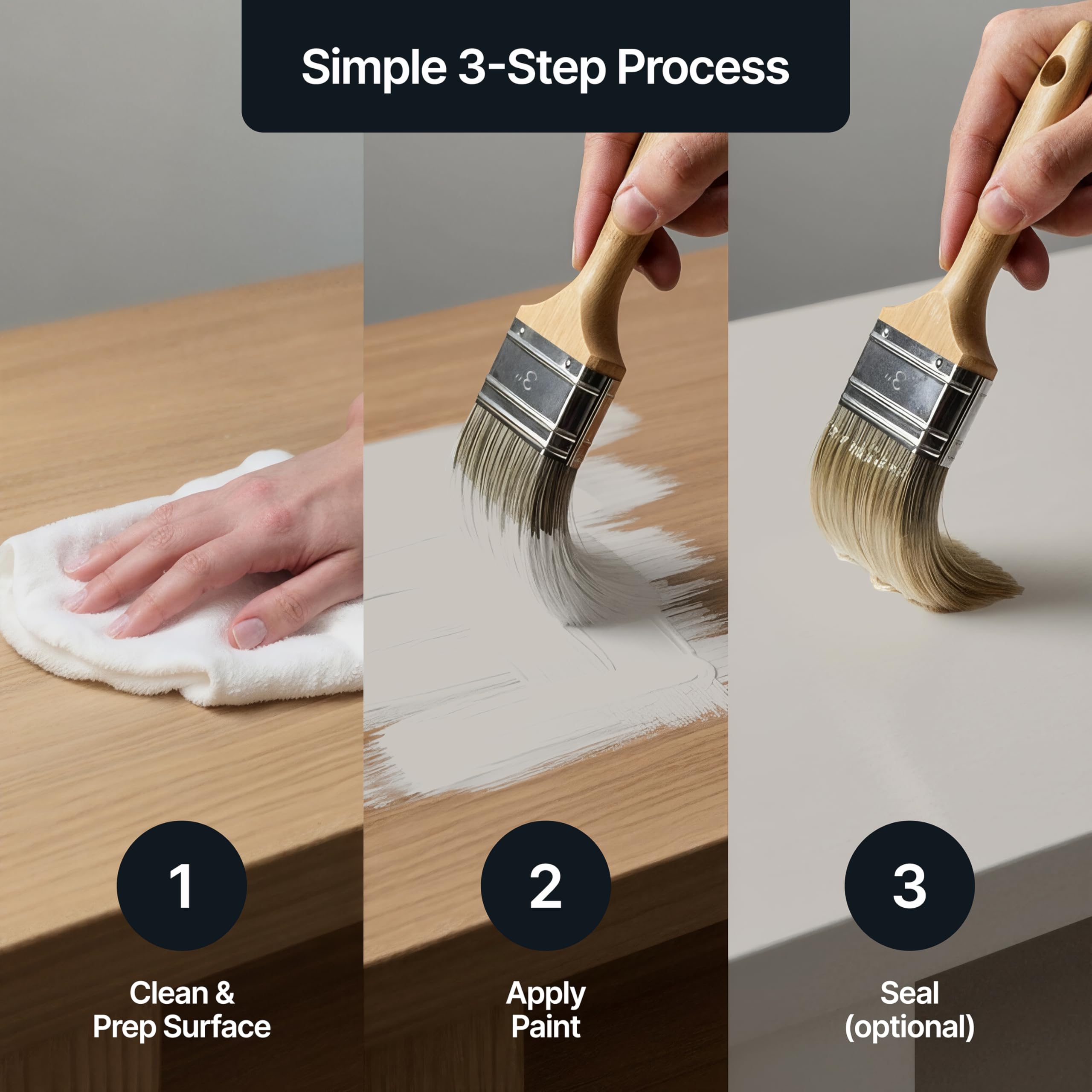 Simple 3-Step Process

3"

3"

1

Clean & Prep Surface

2

Apply Paint

3

Seal (optional)