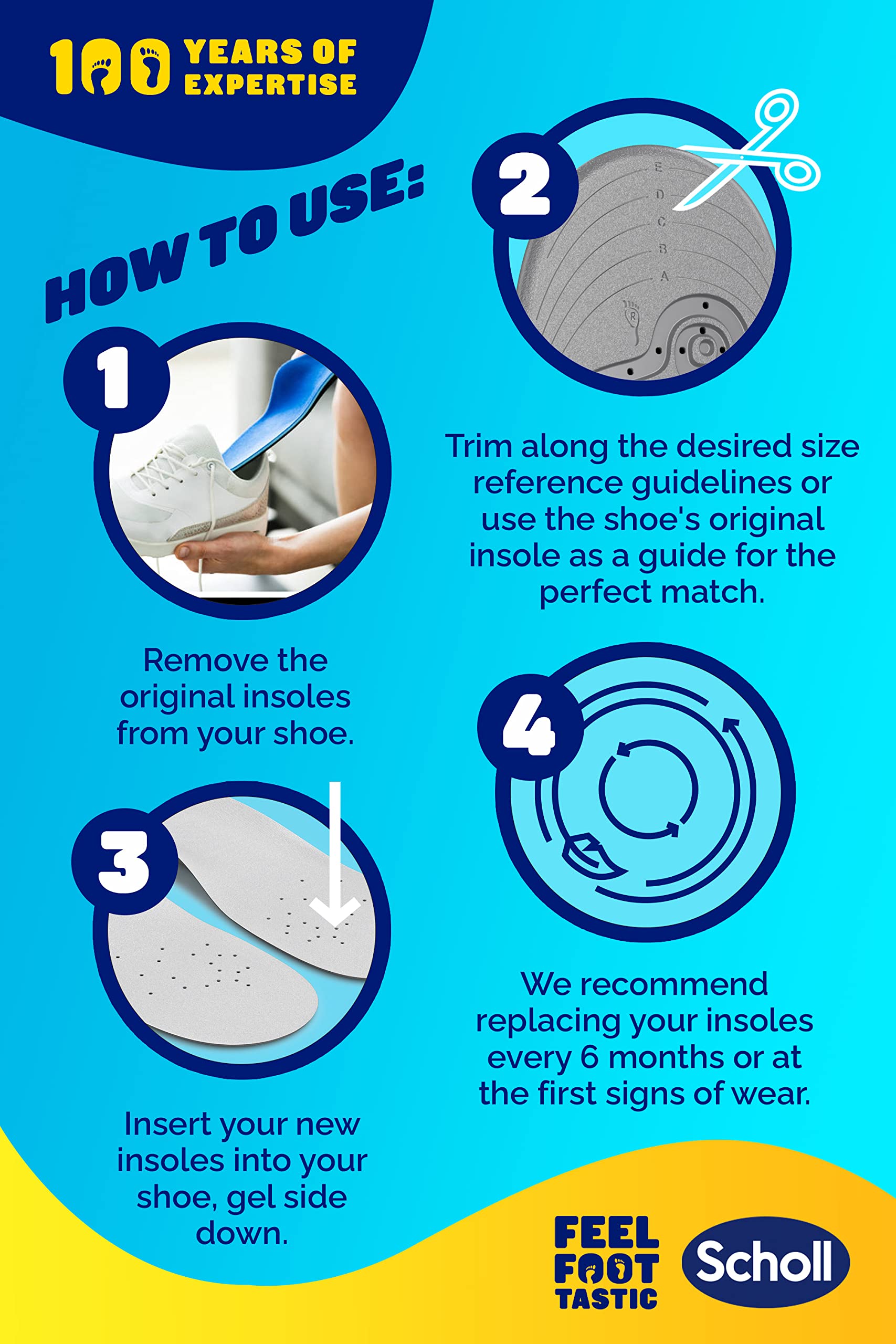 100 YEARS OF EXPERTISE

HOW TO USE:

1

Remove the original insoles from your shoe.

2

E D C B A

R

Trim along the desired size reference guidelines or use the shoe's original insole as a guide for the perfect match.

3

Insert your new insoles into your shoe, gel side down.

4

We recommend replacing your insoles every 6 months or at the first signs of wear.

FEEL FOOT TASTIC

Scholl