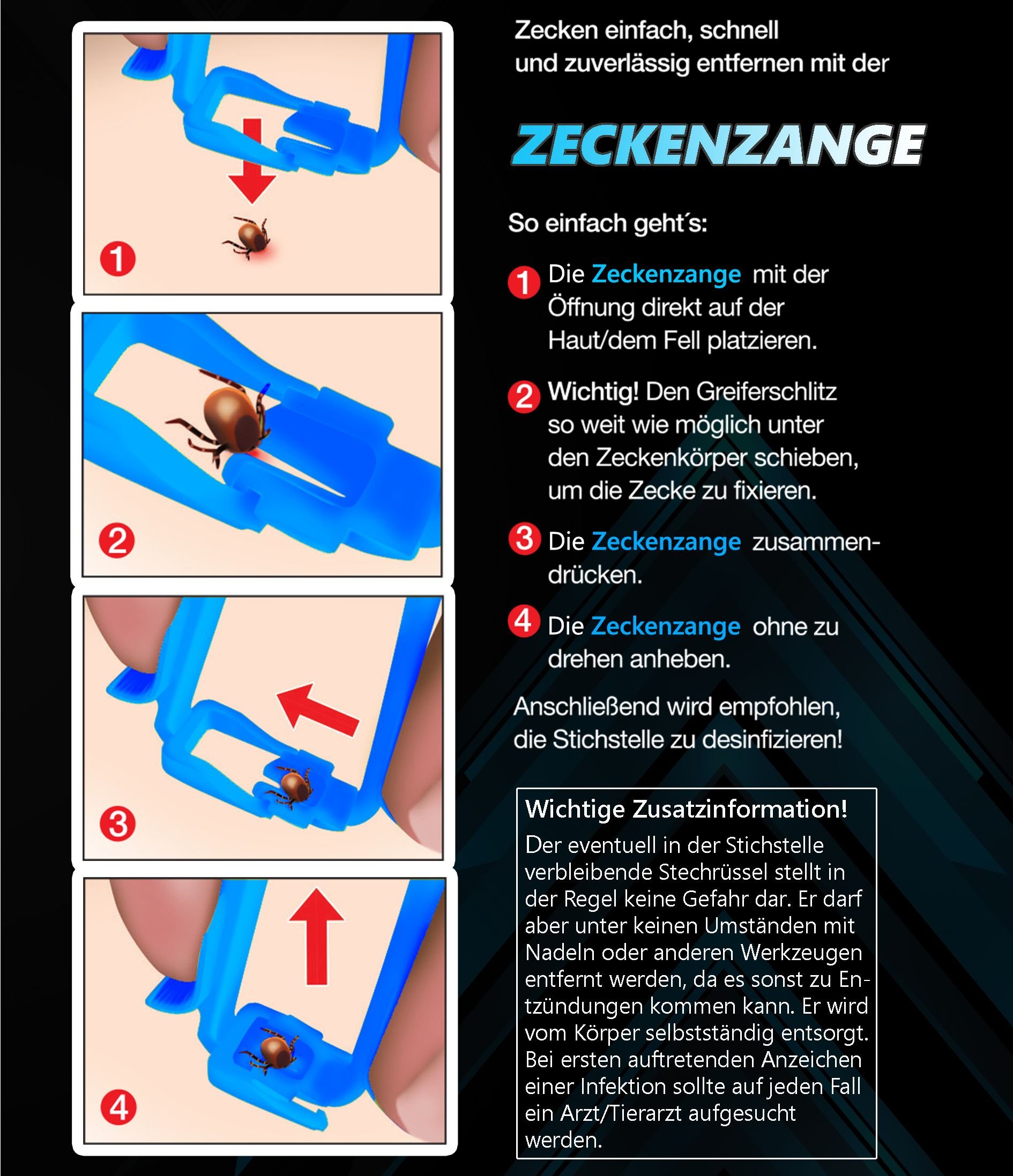 1

2

3

4

Zecken einfach, schnell und zuverlässig entfernen mit der

ZECKENZANGE

So einfach geht´s:

1 Die Zeckenzange mit der Öffnung direkt auf der Haut/dem Fell platzieren.

2 Wichtig! Den Greiferschlitz so weit wie möglich unter den Zeckenkörper schieben, um die Zecke zu fixieren.

3 Die Zeckenzange zusammendrücken.

4 Die Zeckenzange ohne zu drehen anheben.

Anschließend wird empfohlen, die Stichstelle zu desinfizieren!

Wichtige Zusatzinformation!
Der eventuell in der Stichstelle verbleibende Stechrüssel stellt in der Regel keine Gefahr dar. Er darf aber unter keinen Umständen mit Nadeln oder anderen Werkzeugen entfernt werden, da es sonst zu Entzündungen kommen kann. Er wird vom Körper selbstständig entsorgt. Bei ersten auftretenden Anzeichen einer Infektion sollte auf jeden Fall ein Arzt/Tierarzt aufgesucht werden.