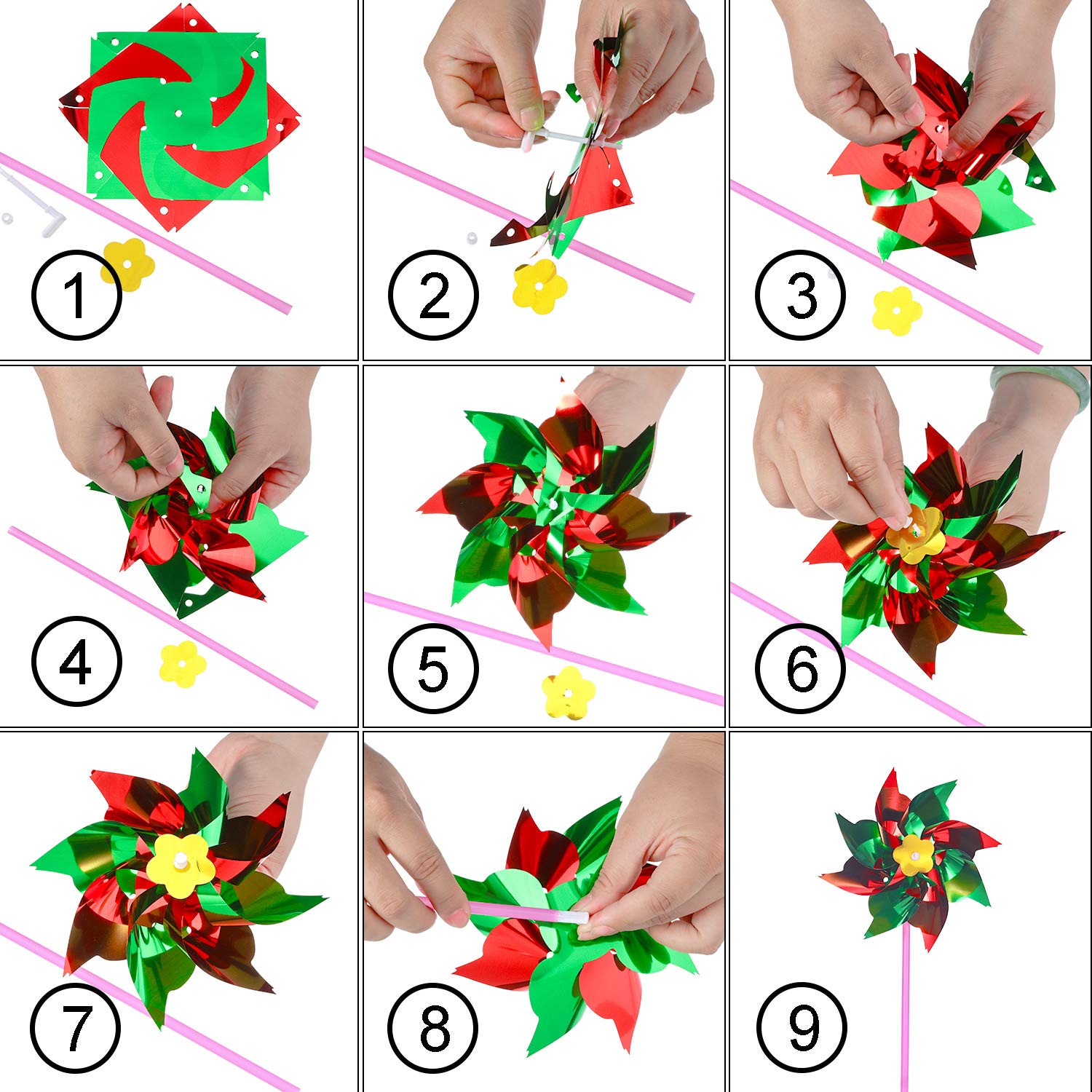 1

2

3

4

5

6

7

8

9