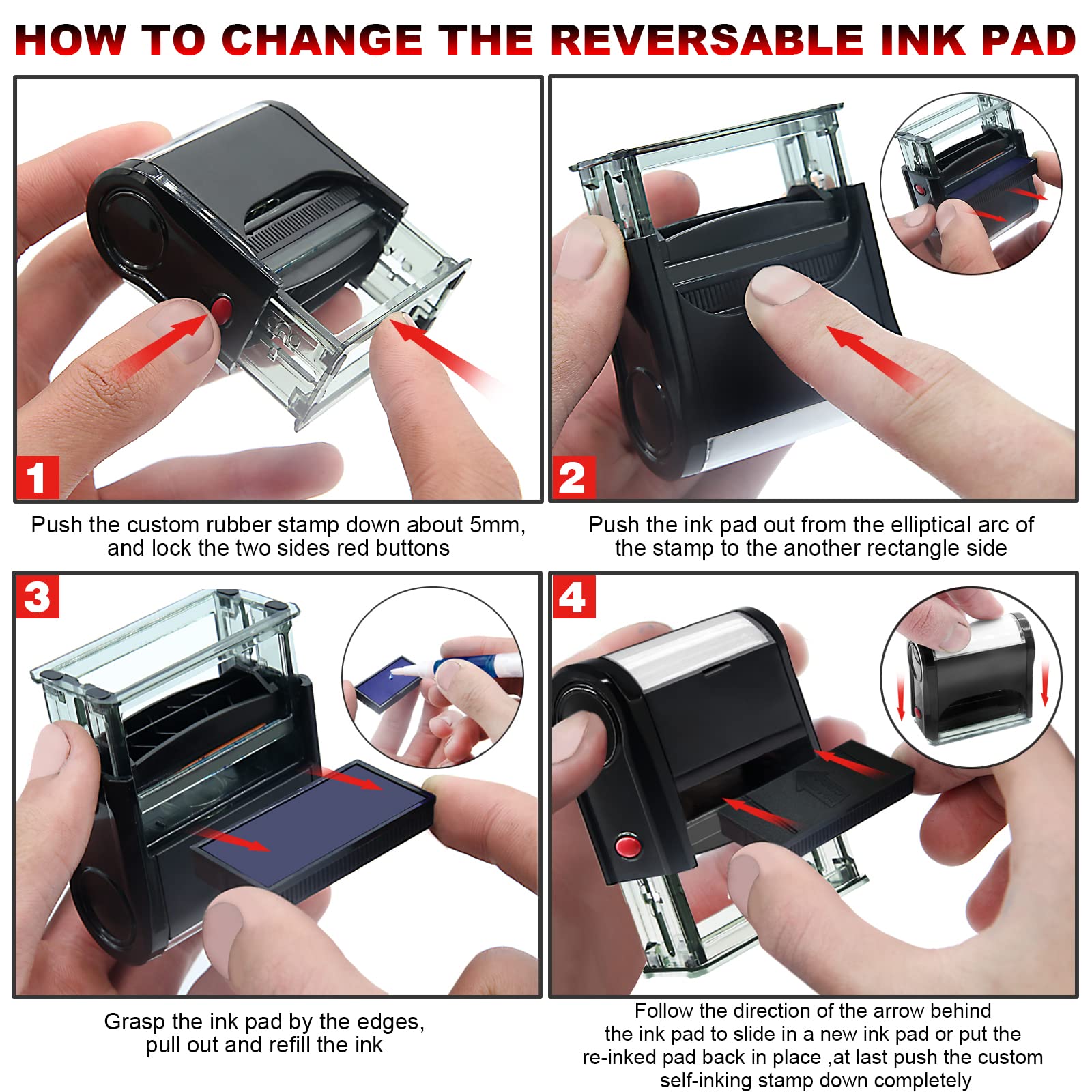 HOW TO CHANGE THE REVERSABLE INK PAD

1

Push the custom rubber stamp down about 5mm, and lock the two sides red buttons

2

Push the ink pad out from the elliptical arc of the stamp to the another rectangle side

3

Grasp the ink pad by the edges, pull out and refill the ink

4

Follow the direction of the arrow behind the ink pad to slide in a new ink pad or put the re-inked pad back in place ,at last push the custom self-inking stamp down completely