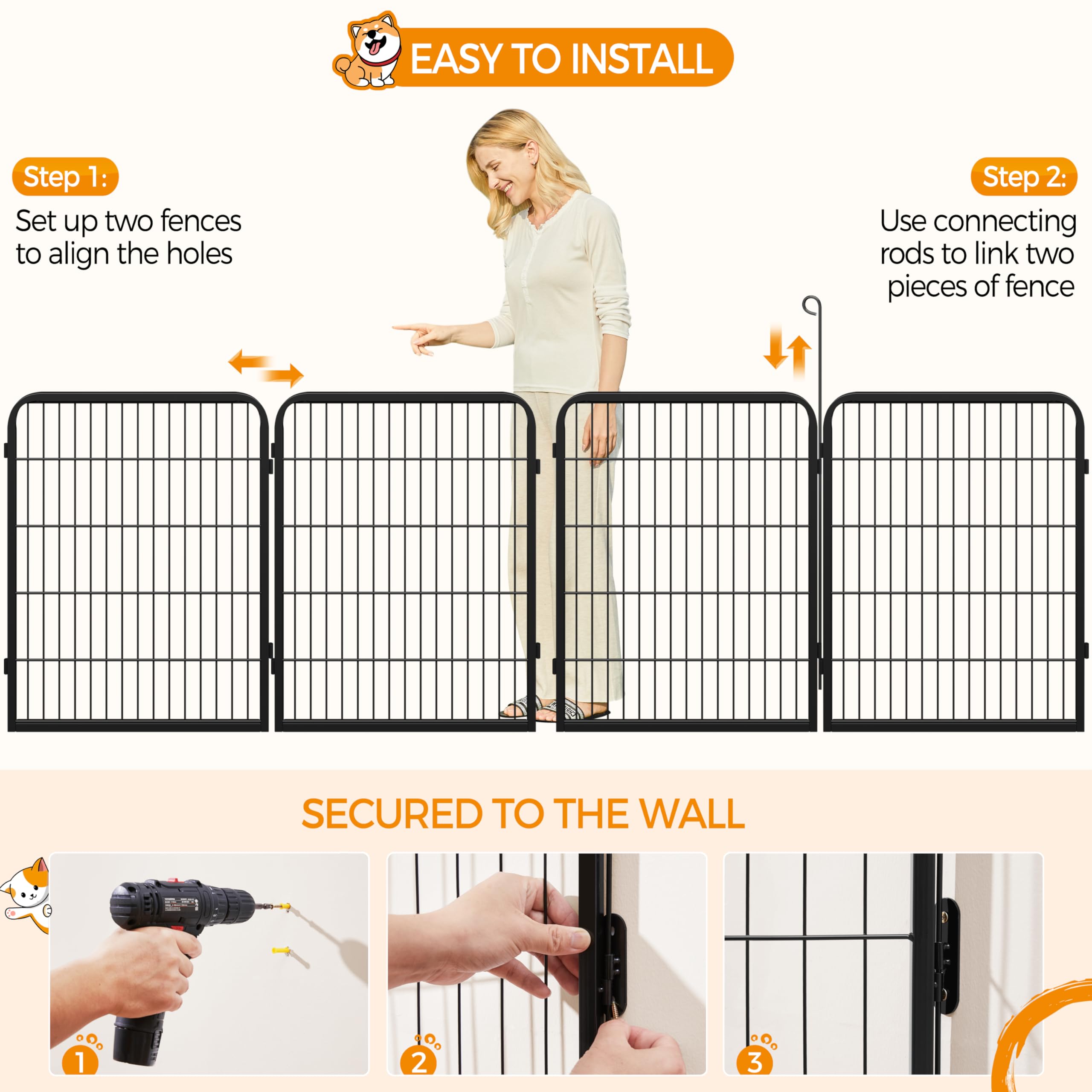 EASY TO INSTALL

Step 1:
Set up two fences to align the holes

Step 2:
Use connecting rods to link two pieces of fence

SECURED TO THE WALL

1

2

3