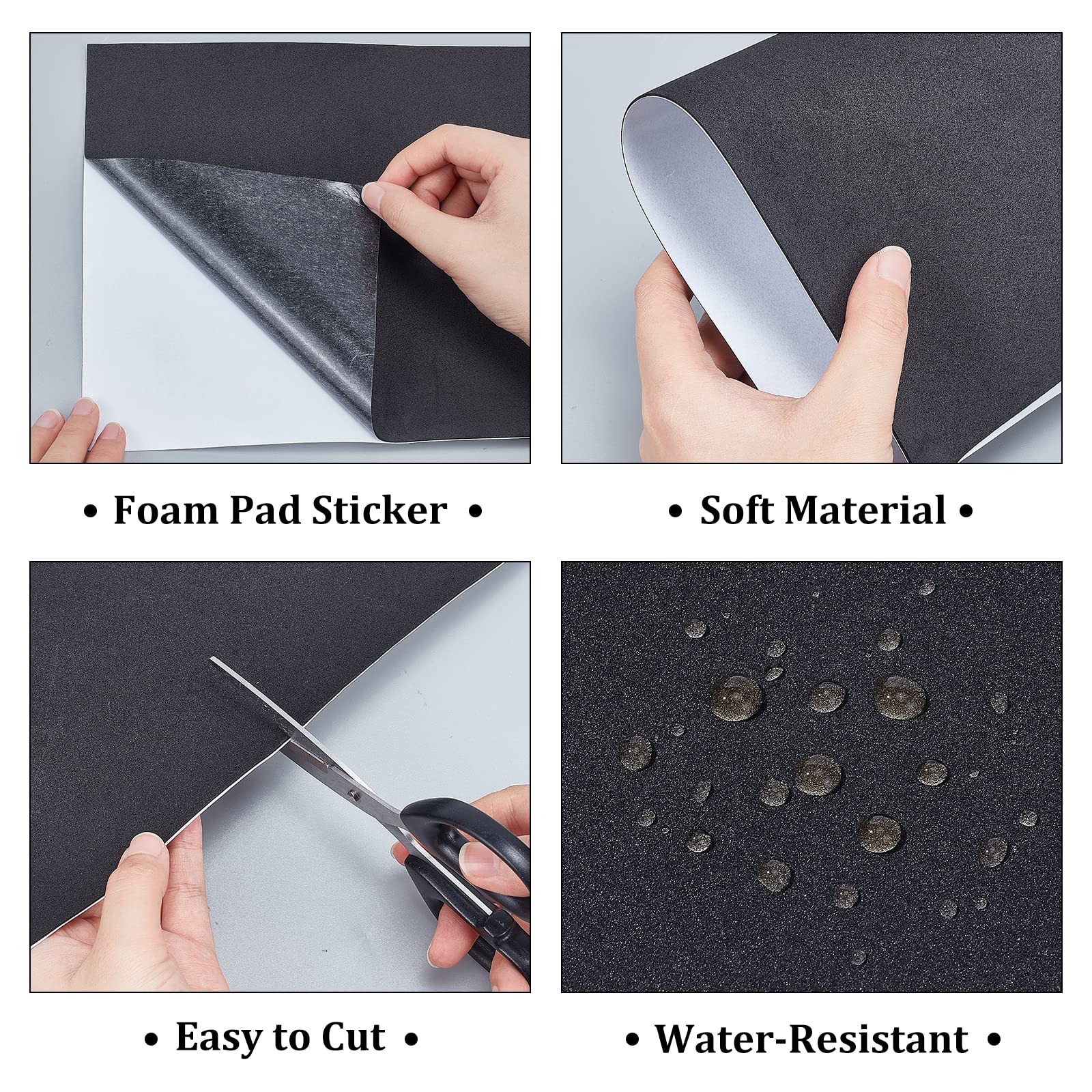 • Foam Pad Sticker •

• Soft Material •

• Easy to Cut •

• Water-Resistant •