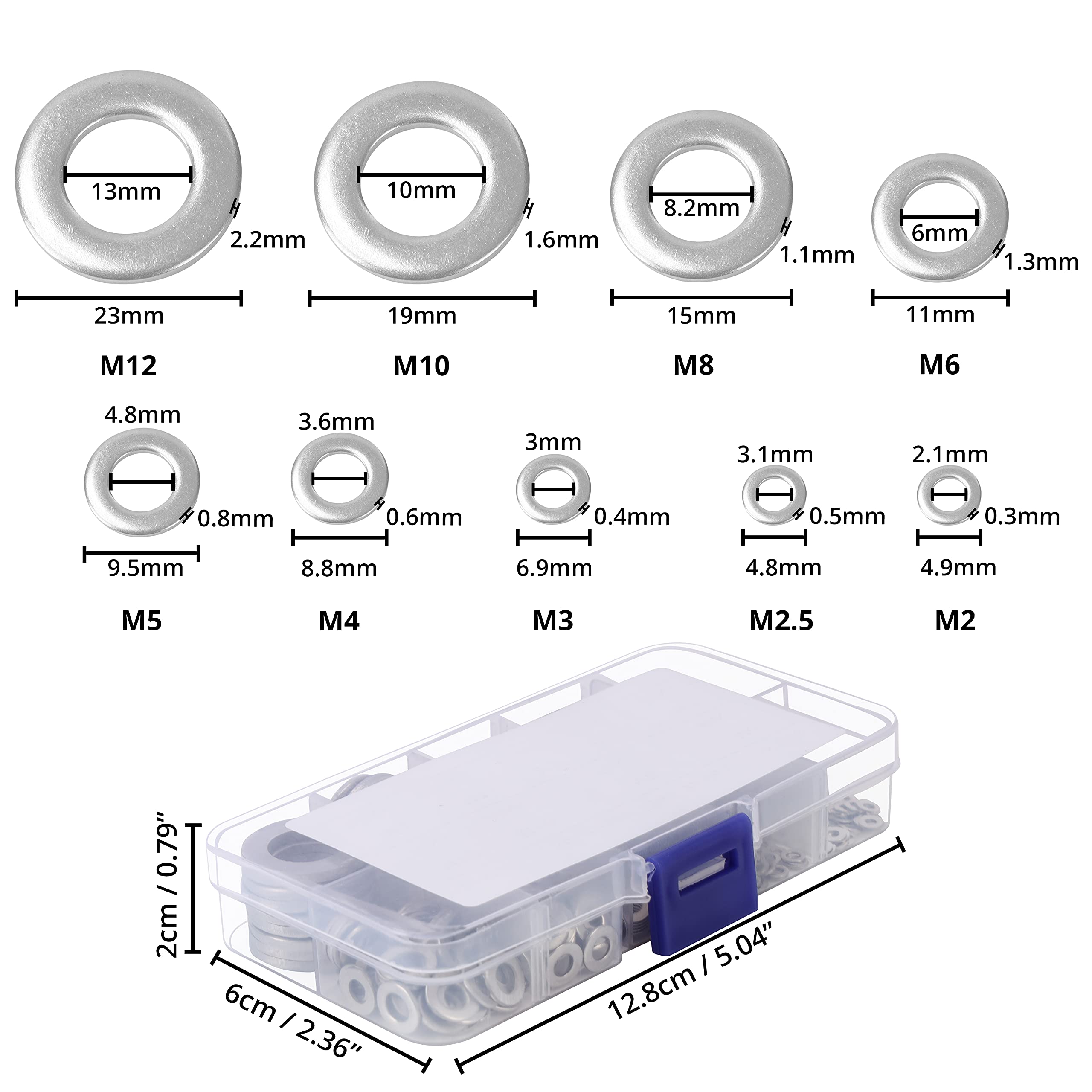 13mm
2.2mm
23mm
M12

10mm
1.6mm
19mm
M10

8.2mm
1.1mm
15mm
M8

6mm
1.3mm
11mm
M6

4.8mm
0.8mm
9.5mm
M5

3.6mm
0.6mm
8.8mm
M4

3mm
0.4mm
6.9mm
M3

3.1mm
0.5mm
4.8mm
M2.5

2.1mm
0.3mm
4.9mm
M2

2cm / 0.79"
6cm / 2.36"
12.8cm / 5.04"