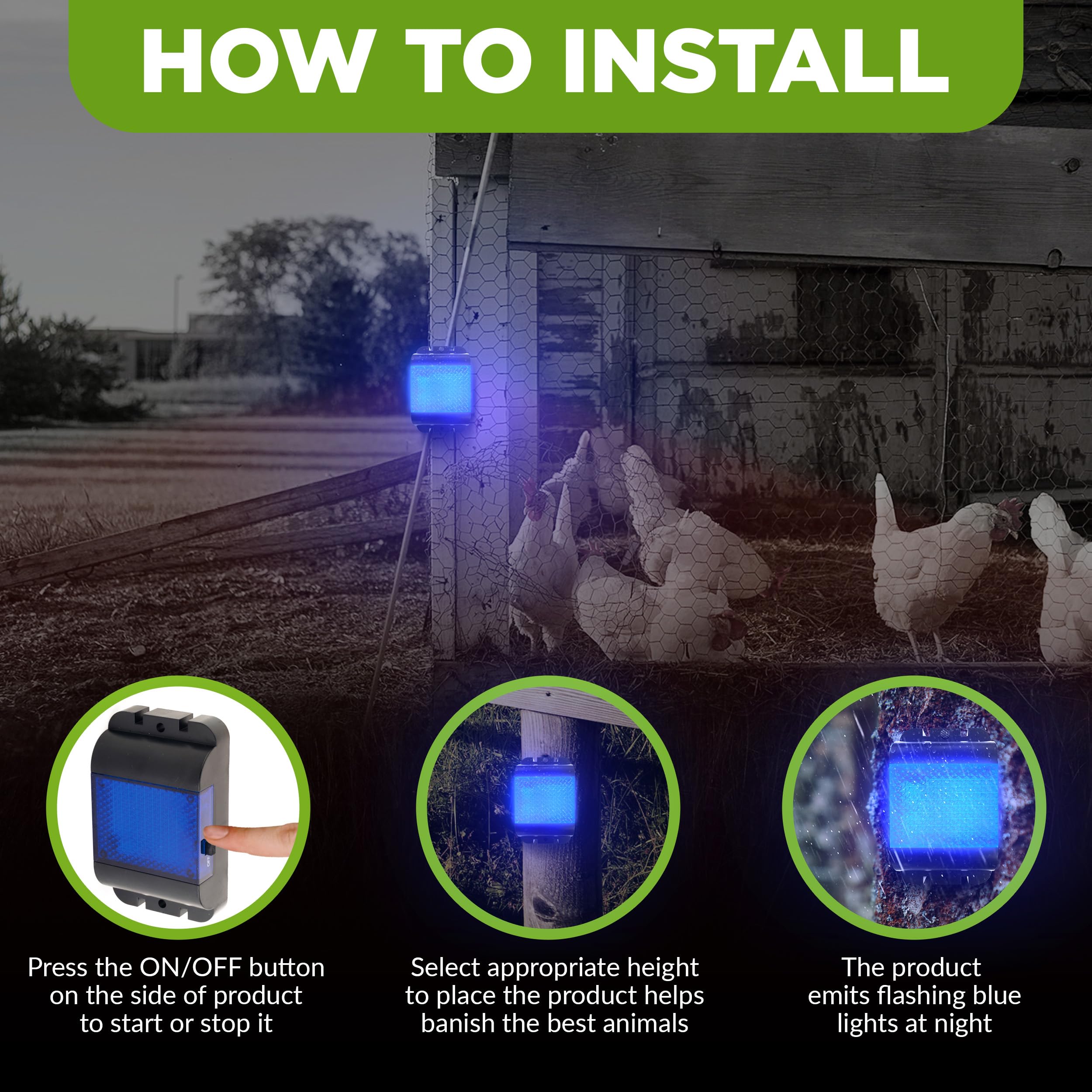 HOW TO INSTALL

Press the ON/OFF button on the side of product to start or stop it

Select appropriate height to place the product helps banish the best animals

The product emits flashing blue lights at night