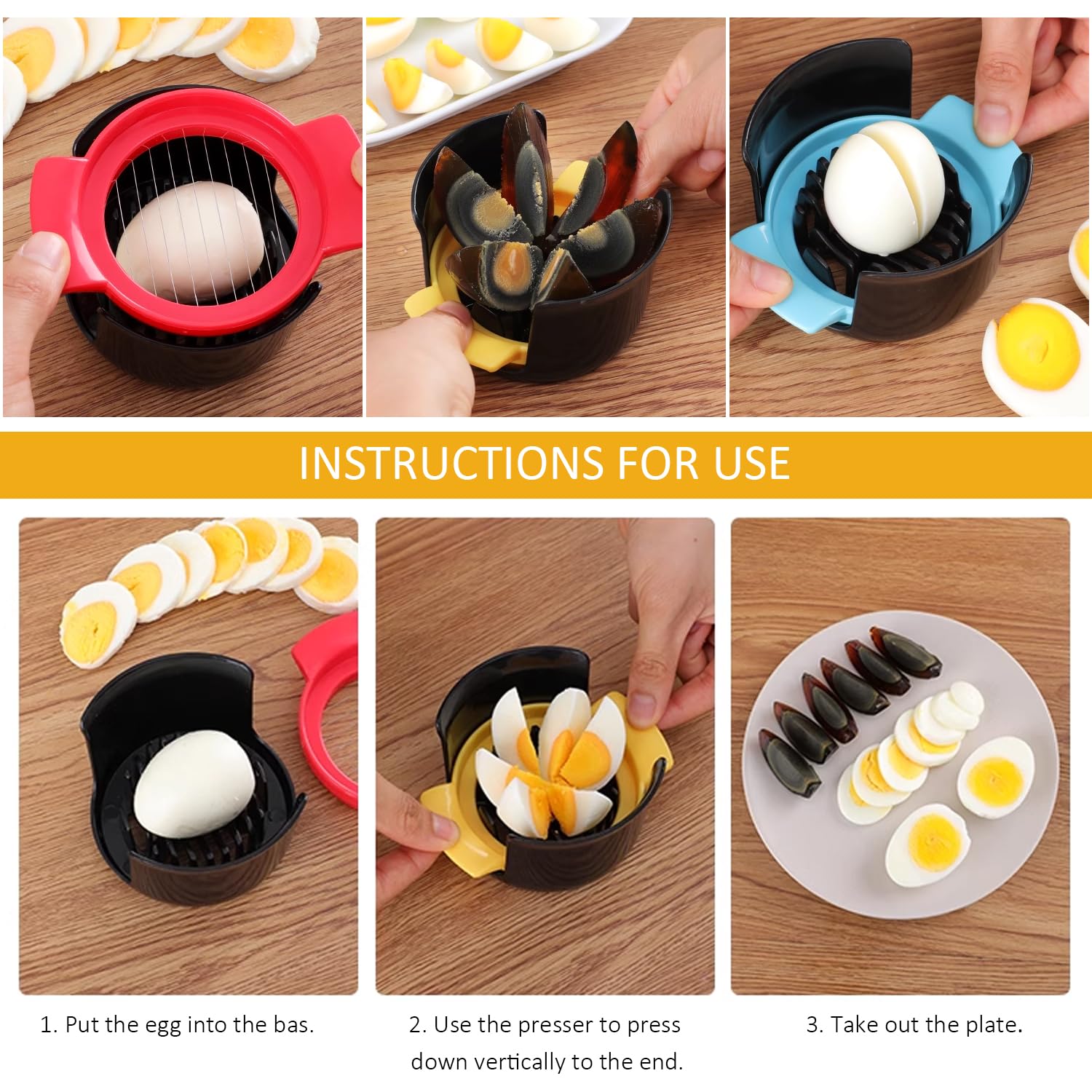 INSTRUCTIONS FOR USE

1. Put the egg into the bas.

2. Use the presser to press down vertically to the end.

3. Take out the plate.