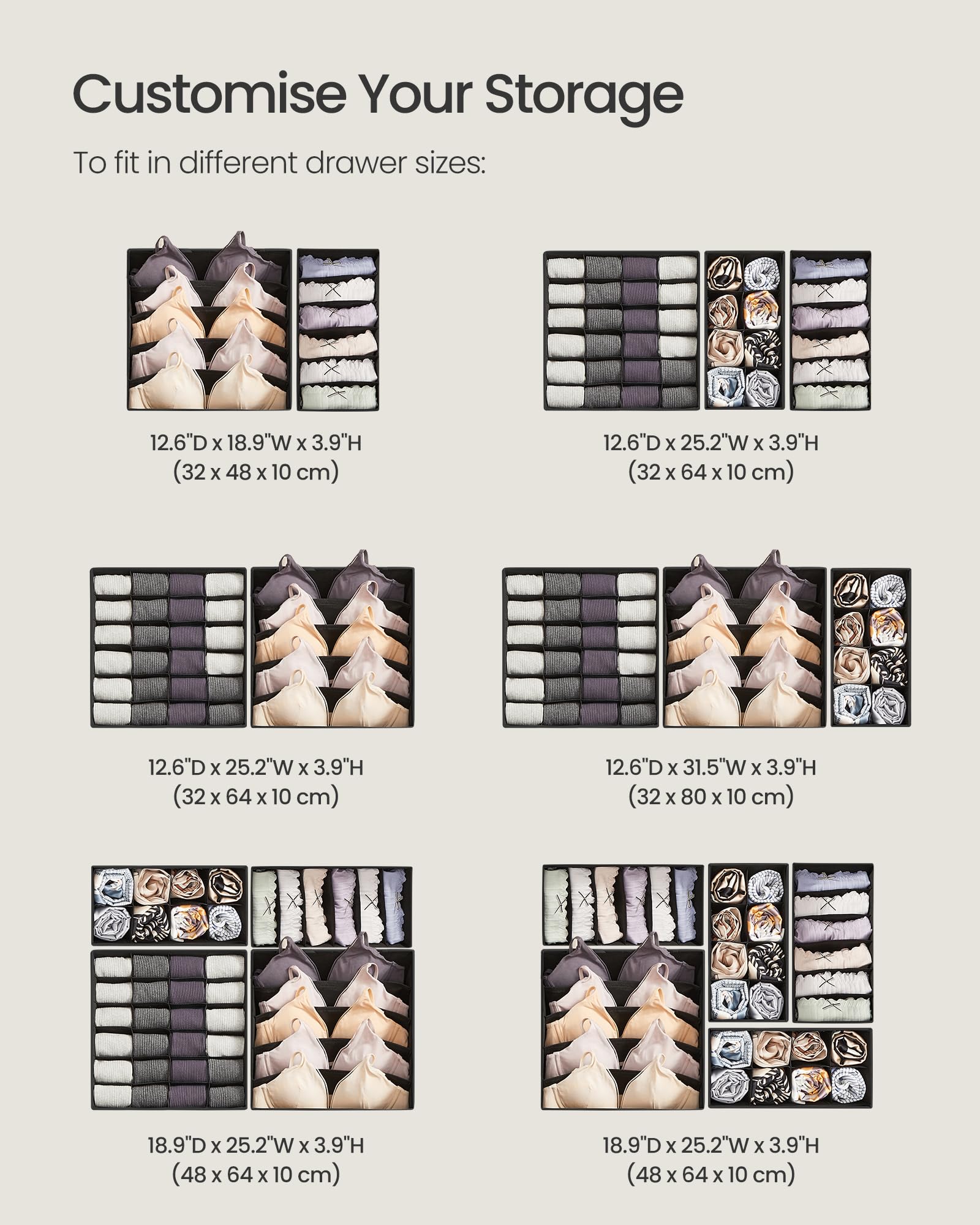 Customise Your Storage

To fit in different drawer sizes:

12.6"D x 18.9"W x 3.9"H
(32 x 48 x 10 cm)

12.6"D x 25.2"W x 3.9"H
(32 x 64 x 10 cm)

12.6"D x 25.2"W x 3.9"H
(32 x 64 x 10 cm)

12.6"D x 31.5"W x 3.9"H
(32 x 80 x 10 cm)

18.9"D x 25.2"W x 3.9"H
(48 x 64 x 10 cm)

18.9"D x 25.2"W x 3.9"H
(48 x 64 x 10 cm)