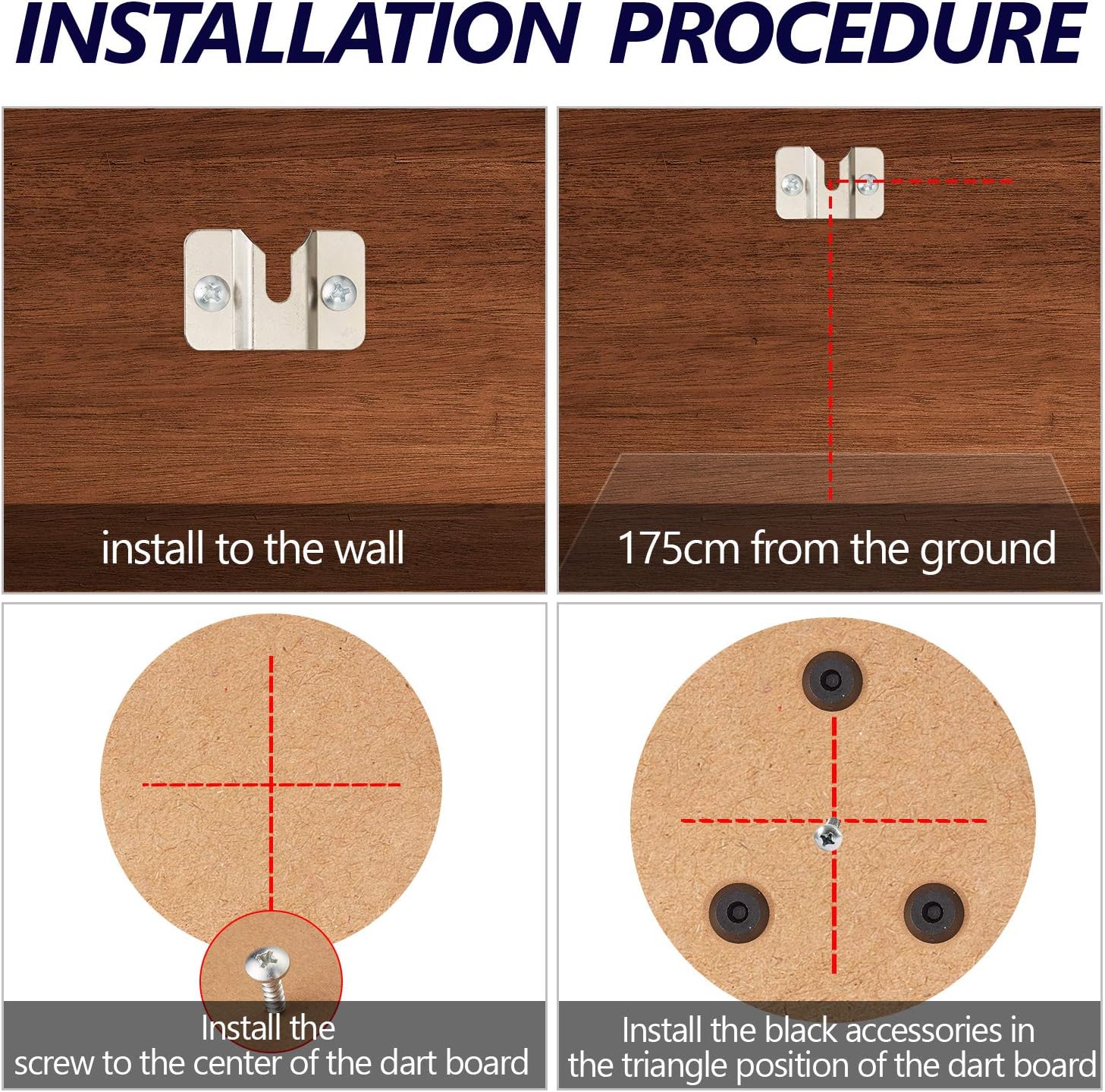 INSTALLATION PROCEDURE

install to the wall

175cm from the ground

Install the screw to the center of the dart board

Install the black accessories in the triangle position of the dart board