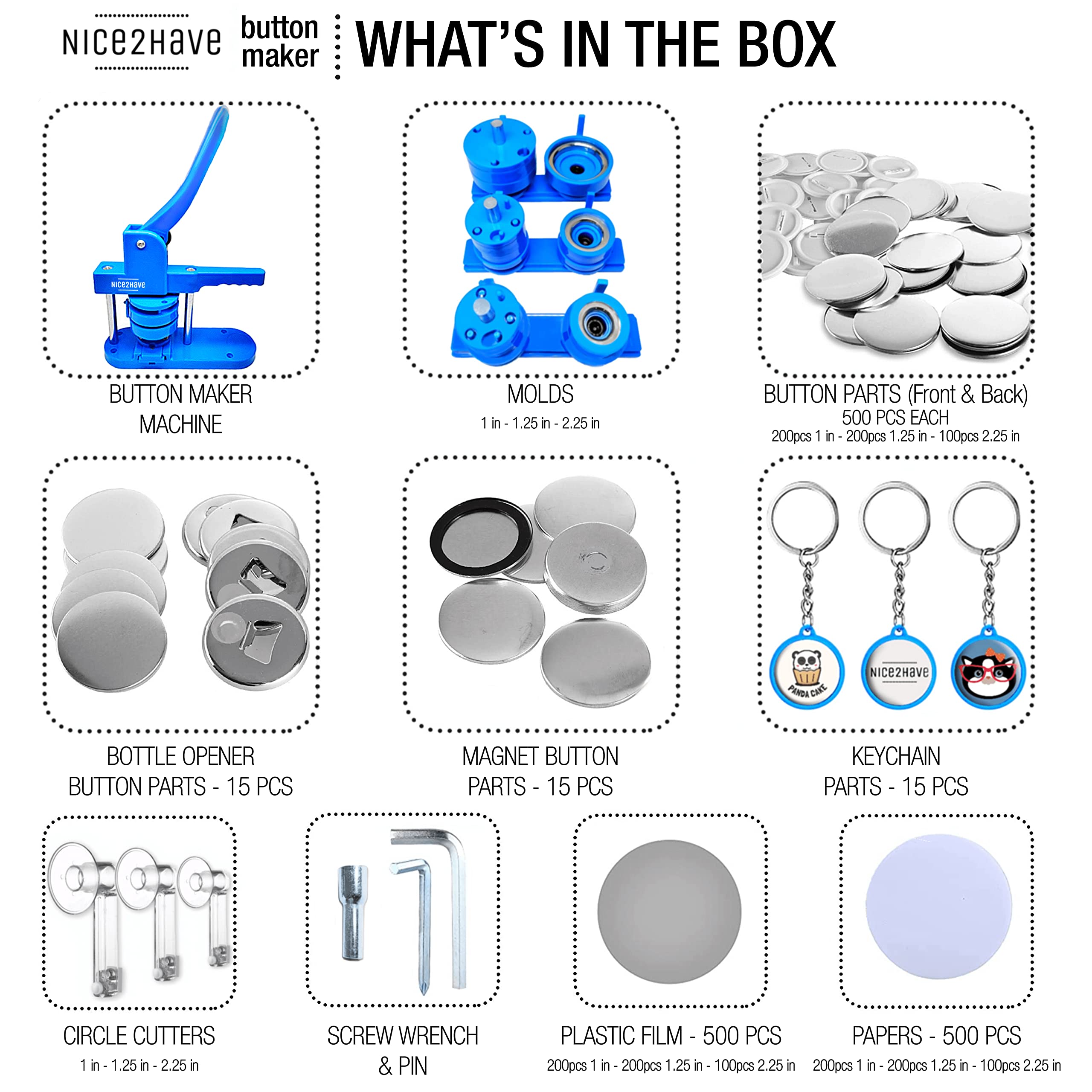 NICE2HAVE button maker

WHAT'S IN THE BOX

NICE2HAVE

BUTTON MAKER MACHINE

MOLDS
1 in - 1.25 in - 2.25 in

BUTTON PARTS (Front & Back)
500 PCS EACH
200pcs 1 in - 200pcs 1.25 in - 100pcs 2.25 in

BOTTLE OPENER BUTTON PARTS - 15 PCS

MAGNET BUTTON PARTS - 15 PCS

PANDA CAKE

NICE2HAVE

KEYCHAIN PARTS - 15 PCS

CIRCLE CUTTERS
1 in - 1.25 in - 2.25 in

SCREW WRENCH & PIN

PLASTIC FILM - 500 PCS
200pcs 1 in - 200pcs 1.25 in - 100pcs 2.25 in

PAPERS - 500 PCS
200pcs 1 in - 200pcs 1.25 in - 100pcs 2.25 in