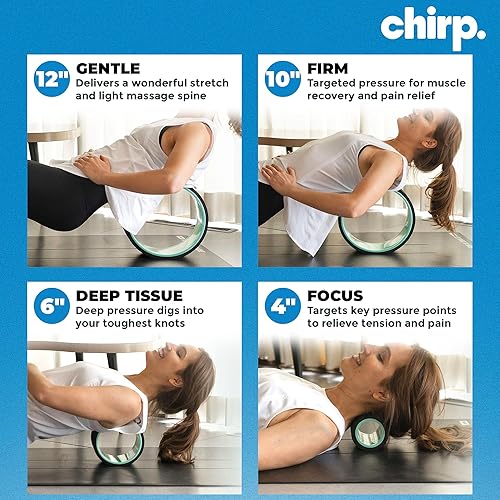 chirp.

12" GENTLE
Delivers a wonderful stretch and light massage spine

10" FIRM
Targeted pressure for muscle recovery and pain relief

6" DEEP TISSUE
Deep pressure digs into your toughest knots

4" FOCUS
Targets key pressure points to relieve tension and pain