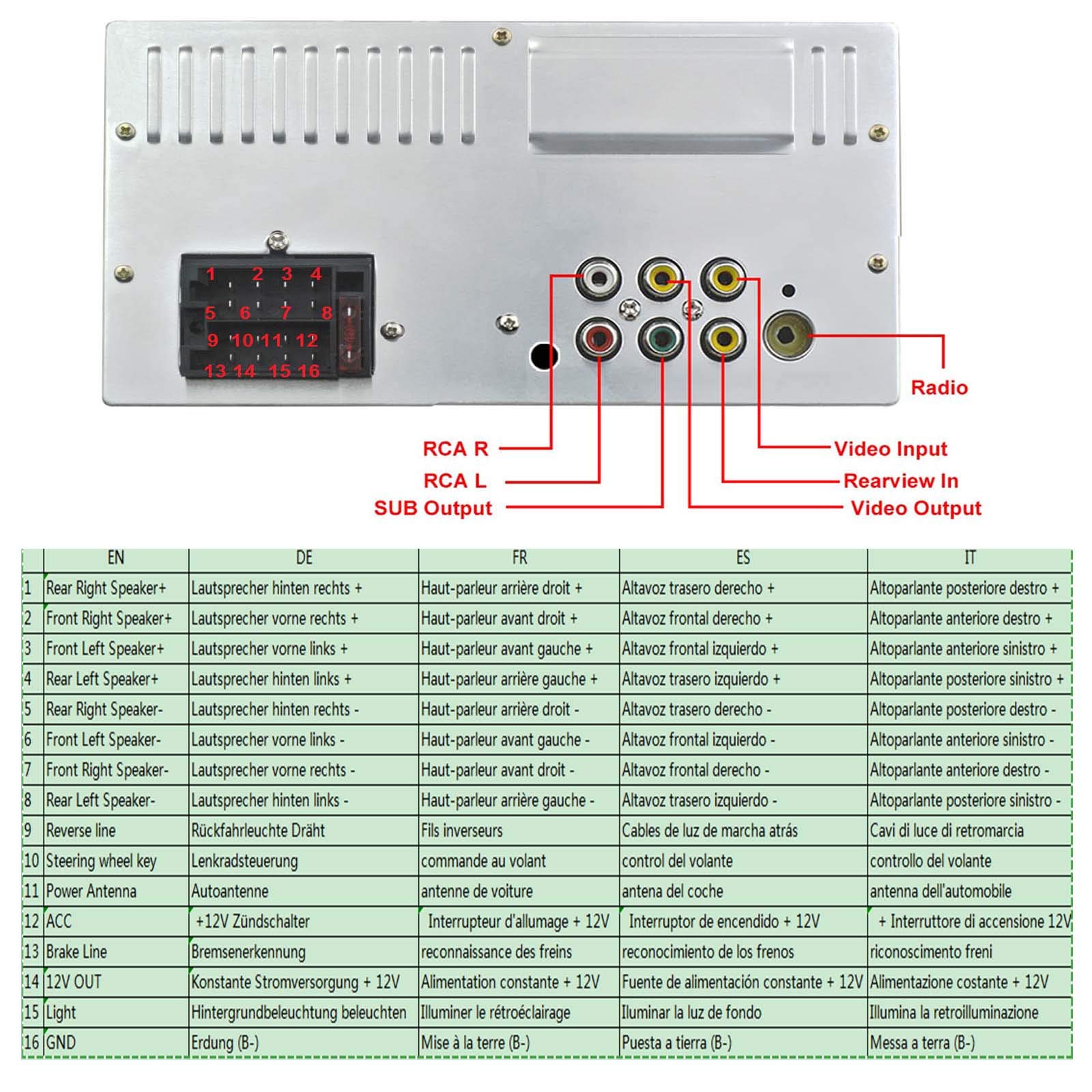 1 2 3 4
5 6 7 8
9 10 11 12
13 14 15 16

Radio

RCA R
RCA L
SUB Output

Video Input
Rearview In
Video Output

| | EN | DE | FR | ES | IT |
|---|---|---|---|---|---|
| 1 | Rear Right Speaker+ | Lautsprecher hinten rechts + | Haut-parleur arrière droit + | Altavoz trasero derecho + | Altoparlante posteriore destro + |
| 2 | Front Right Speaker+ | Lautsprecher vorne rechts + | Haut-parleur avant droit + | Altavoz frontal derecho + | Altoparlante anteriore destro + |
| 3 | Front Left Speaker+ | Lautsprecher vorne links + | Haut-parleur avant gauche + | Altavoz frontal izquierdo + | Altoparlante anteriore sinistro + |
| 4 | Rear Left Speaker+ | Lautsprecher hinten links + | Haut-parleur arrière gauche + | Altavoz trasero izquierdo + | Altoparlante posteriore sinistro + |
| 5 | Rear Right Speaker- | Lautsprecher hinten rechts - | Haut-parleur arrière droit - | Altavoz trasero derecho - | Altoparlante posteriore destro - |
| 6 | Front Left Speaker- | Lautsprecher vorne links - | Haut-parleur avant gauche - | Altavoz frontal izquierdo - | Altoparlante anteriore sinistro - |
| 7 | Front Right Speaker- | Lautsprecher vorne rechts - | Haut-parleur avant droit - | Altavoz frontal derecho - | Altoparlante anteriore destro - |
| 8 | Rear Left Speaker- | Lautsprecher hinten links - | Haut-parleur arrière gauche - | Altavoz trasero izquierdo - | Altoparlante posteriore sinistro - |
| 9 | Reverse line | Rückfahrleuchte Dräht | Fils inverseurs | Cables de luz de marcha atrás | Cavi di luce di retromarcia |
| 10 | Steering wheel key | Lenkradsteuerung | commande au volant | control del volante | controllo del volante |
| 11 | Power Antenna | Autoantenne | antenne de voiture | antena del coche | antenna dell'automobile |
| 12 | ACC | +12V Zündschalter | Interrupteur d'allumage + 12V | Interruptor de encendido + 12V | + Interruttore di accensione 12V |
| 13 | Brake Line | Bremsenerkennung | reconnaissance des freins | reconocimiento de los frenos | riconoscimento freni |
| 14 | 12V OUT | Konstante Stromversorgung + 12V | Alimentation constante + 12V | Fuente de alimentación constante + 12V | Alimentazione costante + 12V |
| 15 | Light | Hintergrundbeleuchtung beleuchten | Illuminer le rétroéclairage | Iluminar la luz de fondo | Illumina la retroilluminazione |
| 16 | GND | Erdung (B-) | Mise à la terre (B-) | Puesta a tierra (B-) | Messa a terra (B-) |