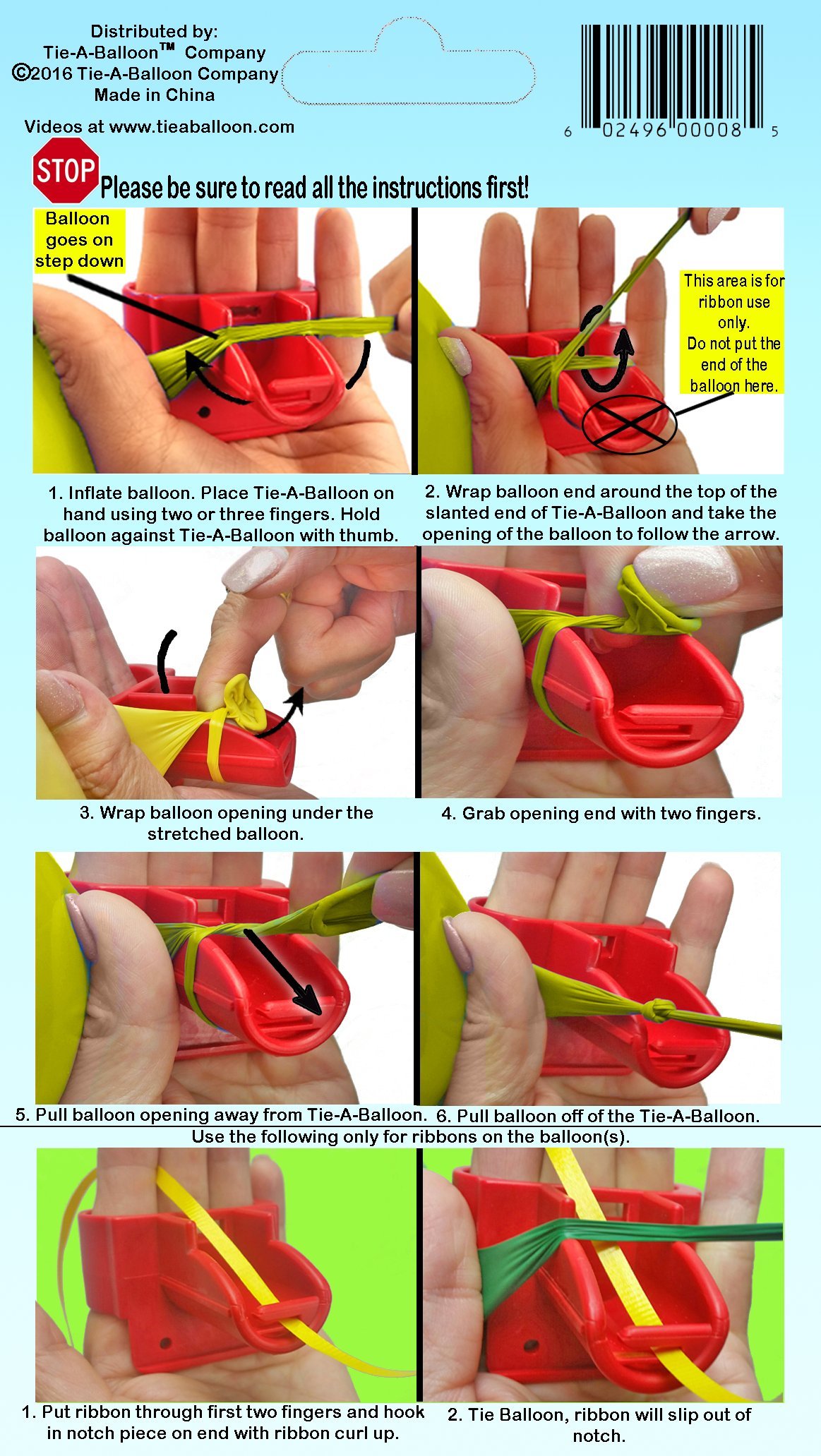 Distributed by:
Tie-A-Balloon™ Company
©2016 Tie-A-Balloon Company
Made in China

Videos at www.tieaballoon.com

6 02496 00008 5

STOP Please be sure to read all the instructions first!

Balloon goes on step down

This area is for ribbon use only. Do not put the end of the balloon here.

1. Inflate balloon. Place Tie-A-Balloon on hand using two or three fingers. Hold balloon against Tie-A-Balloon with thumb.

2. Wrap balloon end around the top of the slanted end of Tie-A-Balloon and take the opening of the balloon to follow the arrow.

3. Wrap balloon opening under the stretched balloon.

4. Grab opening end with two fingers.

5. Pull balloon opening away from Tie-A-Balloon.

6. Pull balloon off of the Tie-A-Balloon.

Use the following only for ribbons on the balloon(s).

1. Put ribbon through first two fingers and hook in notch piece on end with ribbon curl up.

2. Tie Balloon, ribbon will slip out of notch.