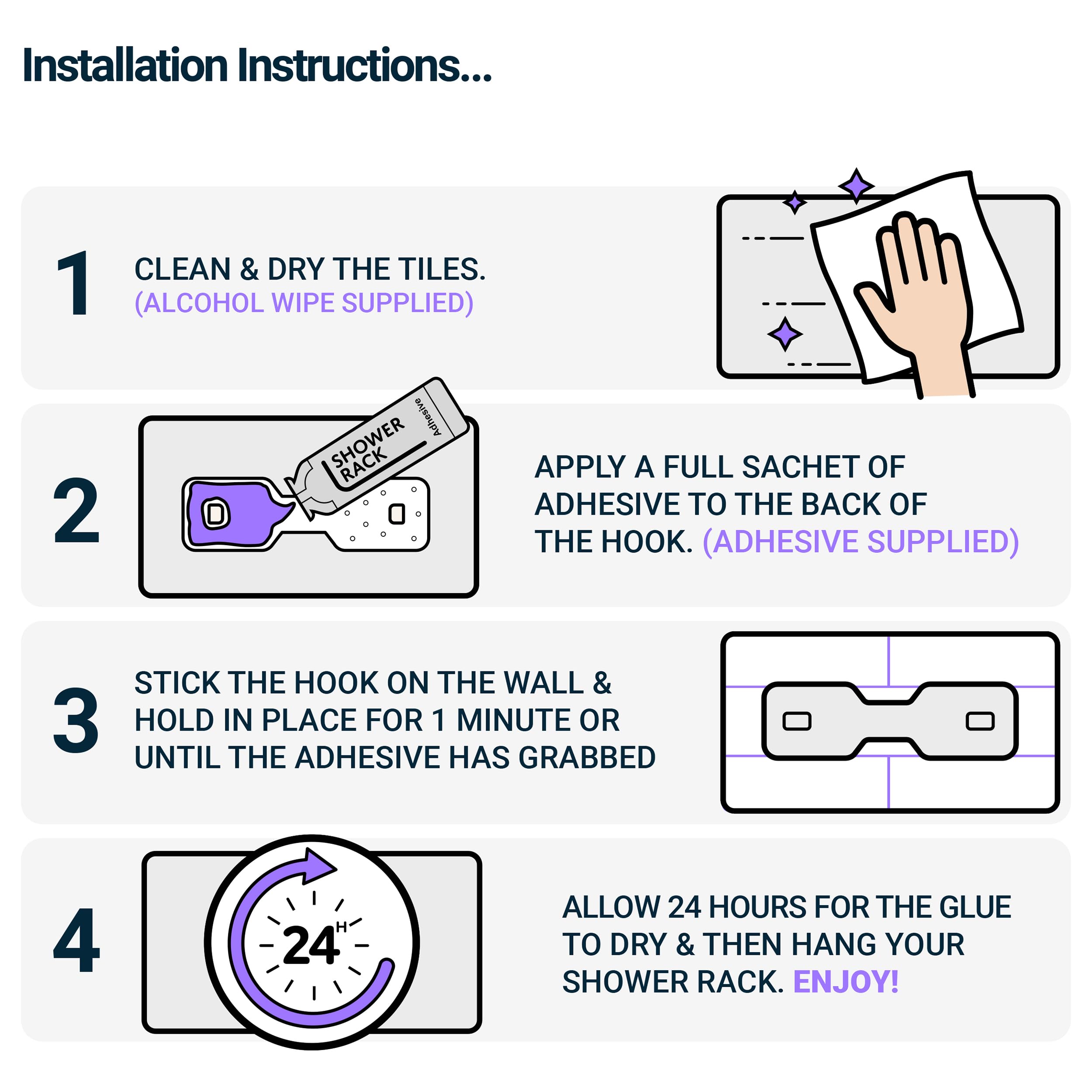 Installation Instructions...

1

CLEAN & DRY THE TILES.
(ALCOHOL WIPE SUPPLIED)

2

SHOWER RACK

Adhesive

APPLY A FULL SACHET OF ADHESIVE TO THE BACK OF THE HOOK. (ADHESIVE SUPPLIED)

3

STICK THE HOOK ON THE WALL & HOLD IN PLACE FOR 1 MINUTE OR UNTIL THE ADHESIVE HAS GRABBED

4

24 H

ALLOW 24 HOURS FOR THE GLUE TO DRY & THEN HANG YOUR SHOWER RACK. ENJOY!